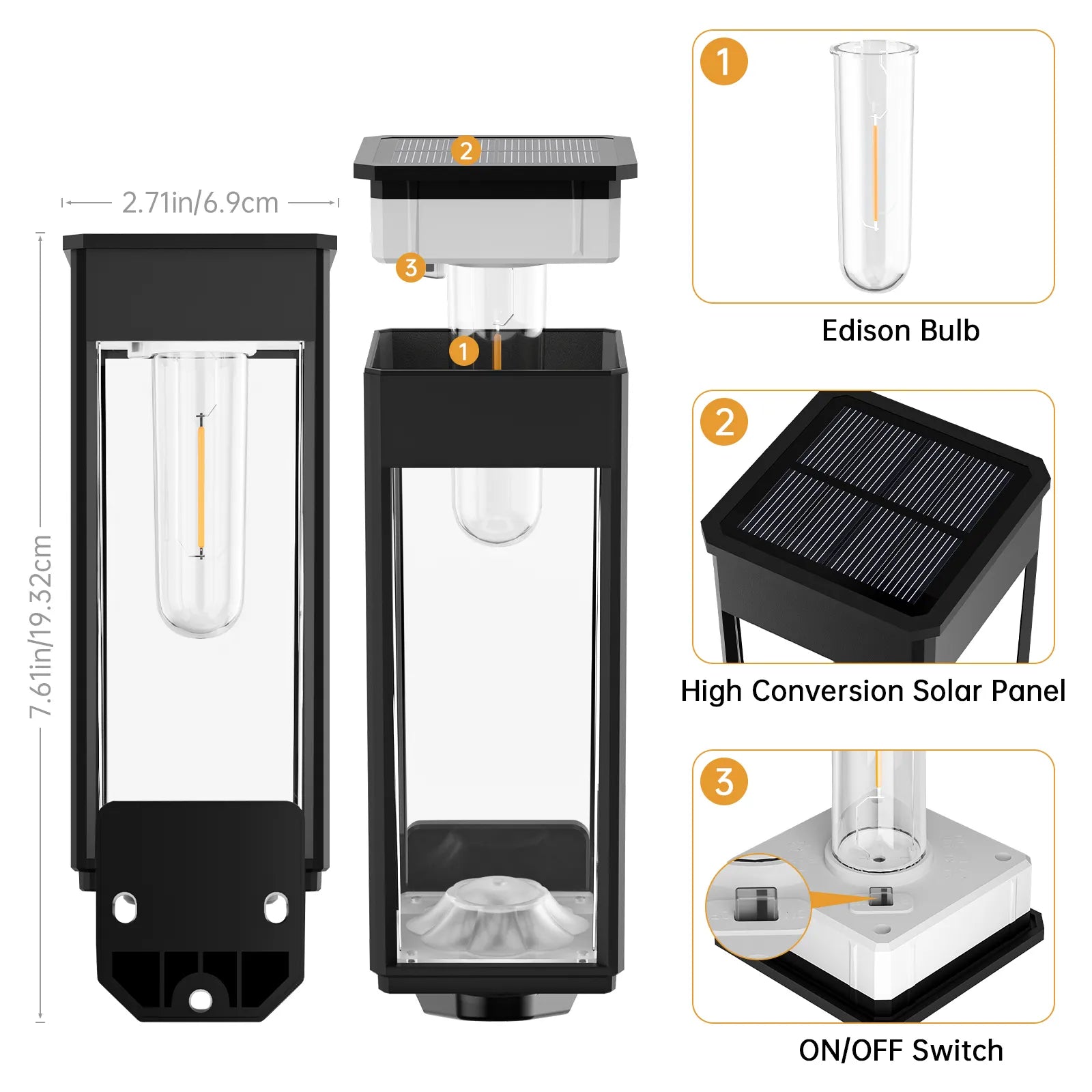 2.71in/6.9cm

7.61in/19.32cm

2

3

1

1

Edison Bulb

2

High Conversion Solar Panel

3

ON/OFF Switch