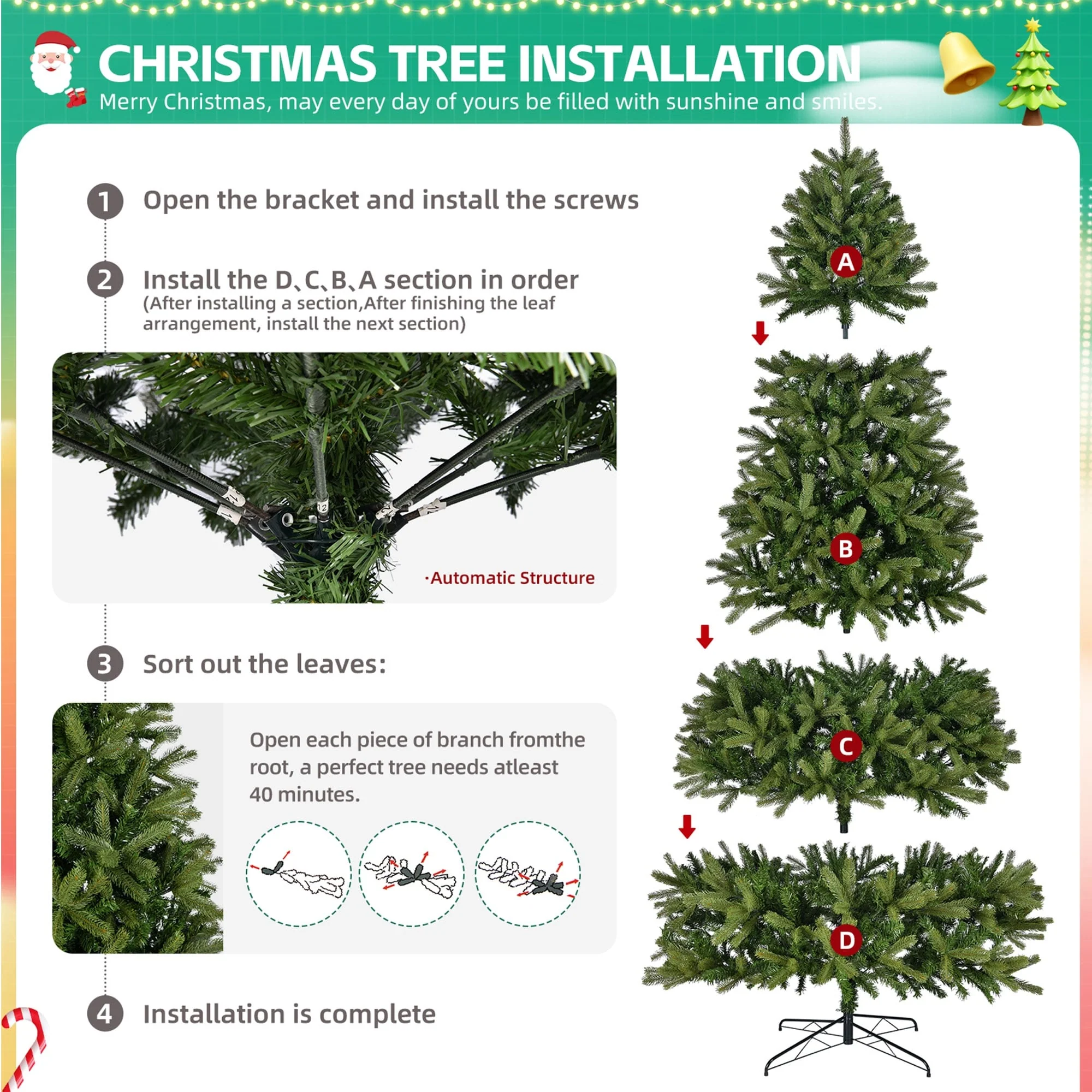 CHRISTMAS TREE INSTALLATION
Merry Christmas, may every day of yours be filled with sunshine and smiles.

1 Open the bracket and install the screws

2 Install the D、C、B、A section in order
(After installing a section,After finishing the leaf arrangement, install the next section)

·Automatic Structure

3 Sort out the leaves:

Open each piece of branch fromthe root, a perfect tree needs atleast 40 minutes.

4 Installation is complete

A

B

C

D