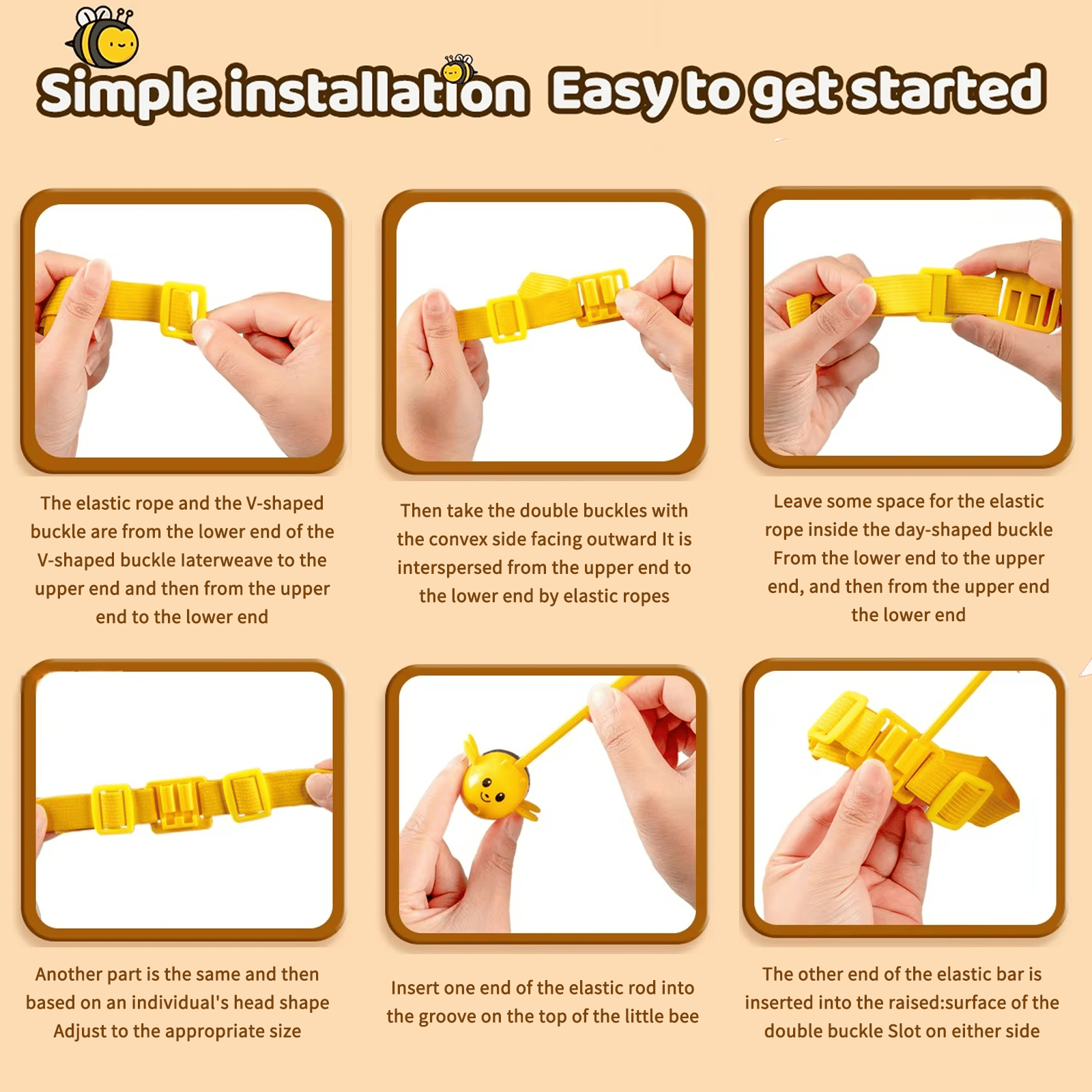 Simple installation Easy to get started

The elastic rope and the V-shaped buckle are from the lower end of the V-shaped buckle laterweave to the upper end and then from the upper end to the lower end

Then take the double buckles with the convex side facing outward It is interspersed from the upper end to the lower end by elastic ropes

Leave some space for the elastic rope inside the day-shaped buckle From the lower end to the upper end, and then from the upper end the lower end

Another part is the same and then based on an individual's head shape Adjust to the appropriate size

Insert one end of the elastic rod into the groove on the top of the little bee

The other end of the elastic bar is inserted into the raised:surface of the double buckle Slot on either side