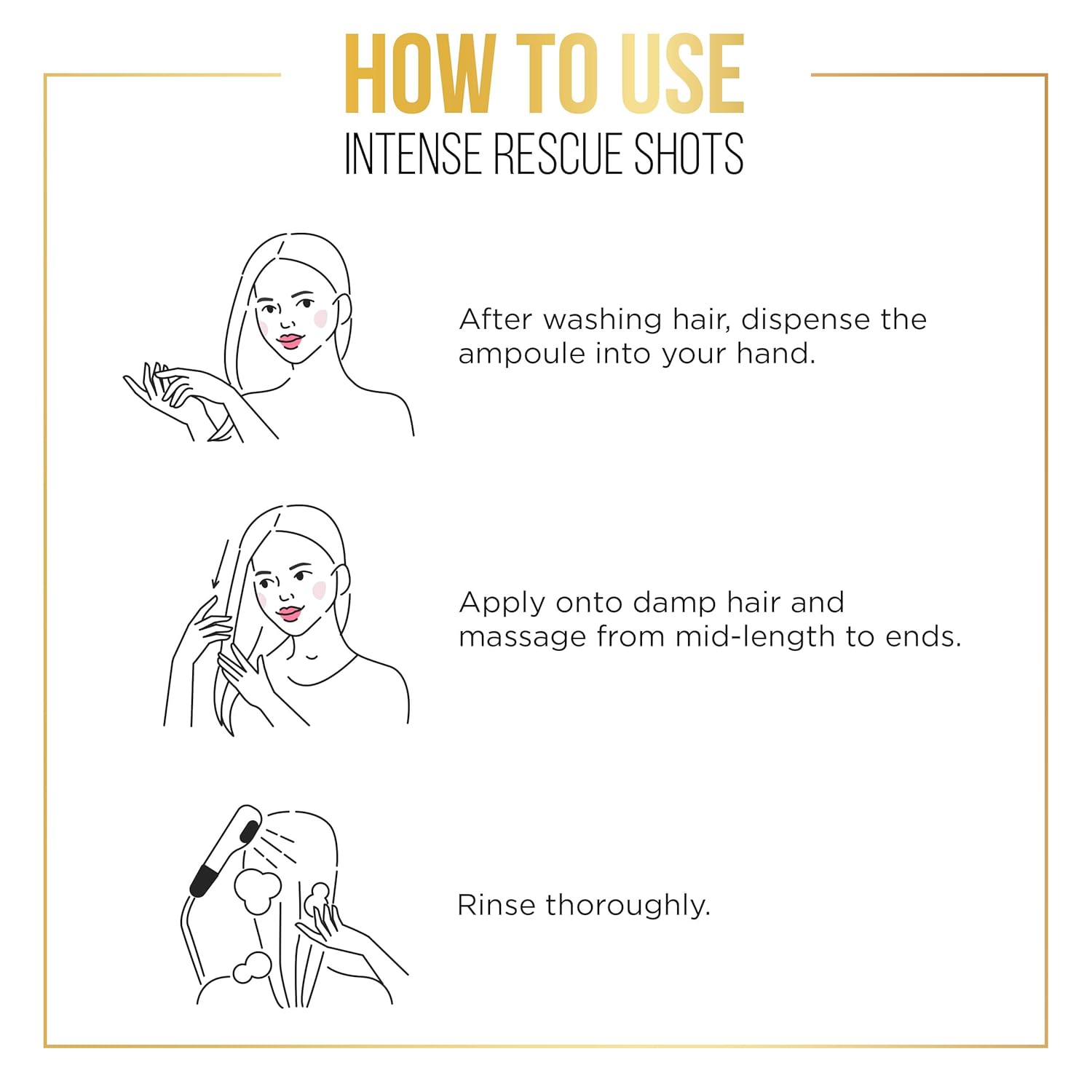 HOW TO USE
INTENSE RESCUE SHOTS

After washing hair, dispense the ampoule into your hand.

Apply onto damp hair and massage from mid-length to ends.

Rinse thoroughly.