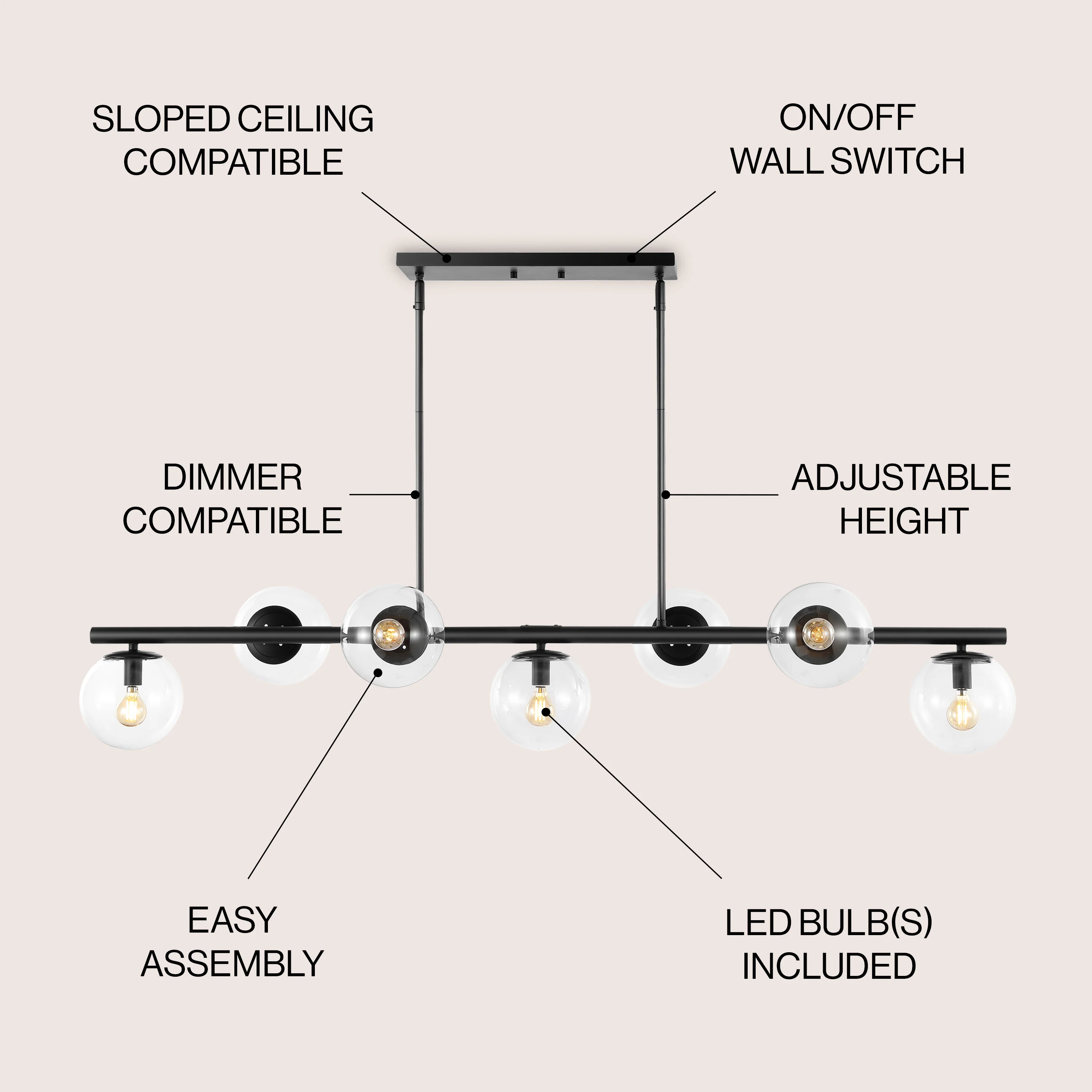 SLOPED CEILING COMPATIBLE

ON/OFF WALL SWITCH

DIMMER COMPATIBLE

ADJUSTABLE HEIGHT

EASY ASSEMBLY

LED BULB(S) INCLUDED