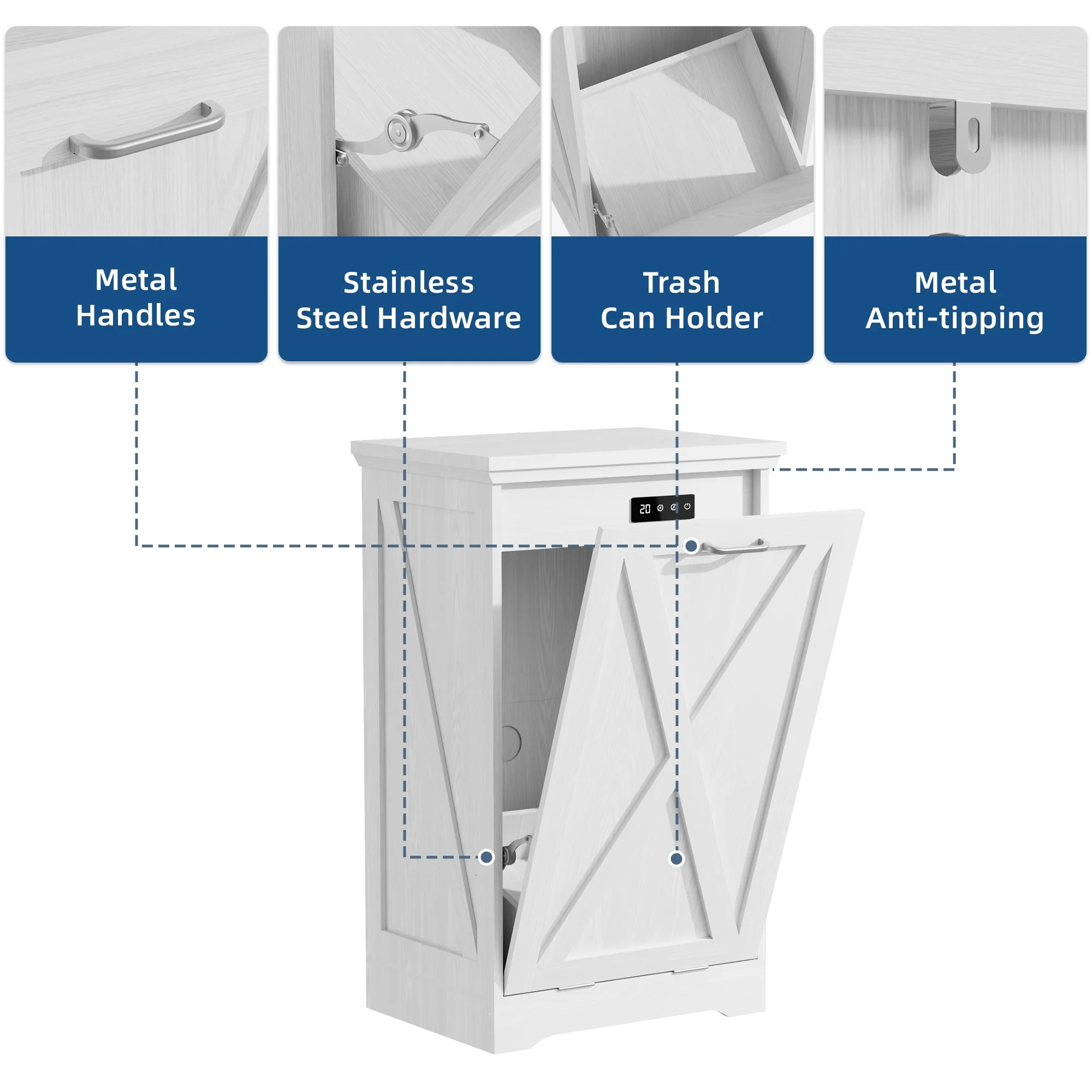 Metal Handles

Stainless Steel Hardware

Trash Can Holder

Metal Anti-tipping

20