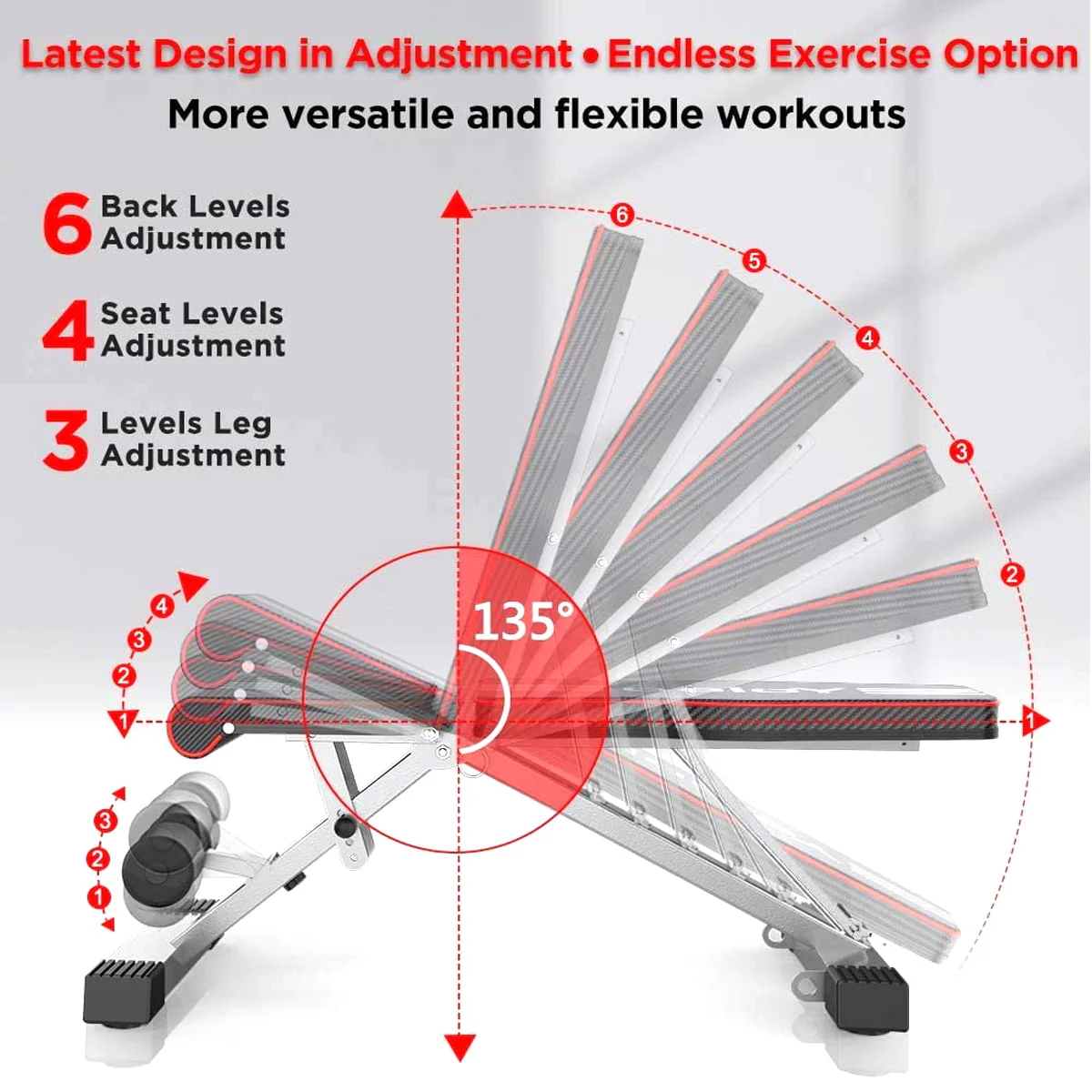 Latest Design in Adjustment • Endless Exercise Option

More versatile and flexible workouts

6 Back Levels Adjustment

4 Seat Levels Adjustment

3 Levels Leg Adjustment

6
5
4
3
2
1

135°

4
3
2
1

3
2
1