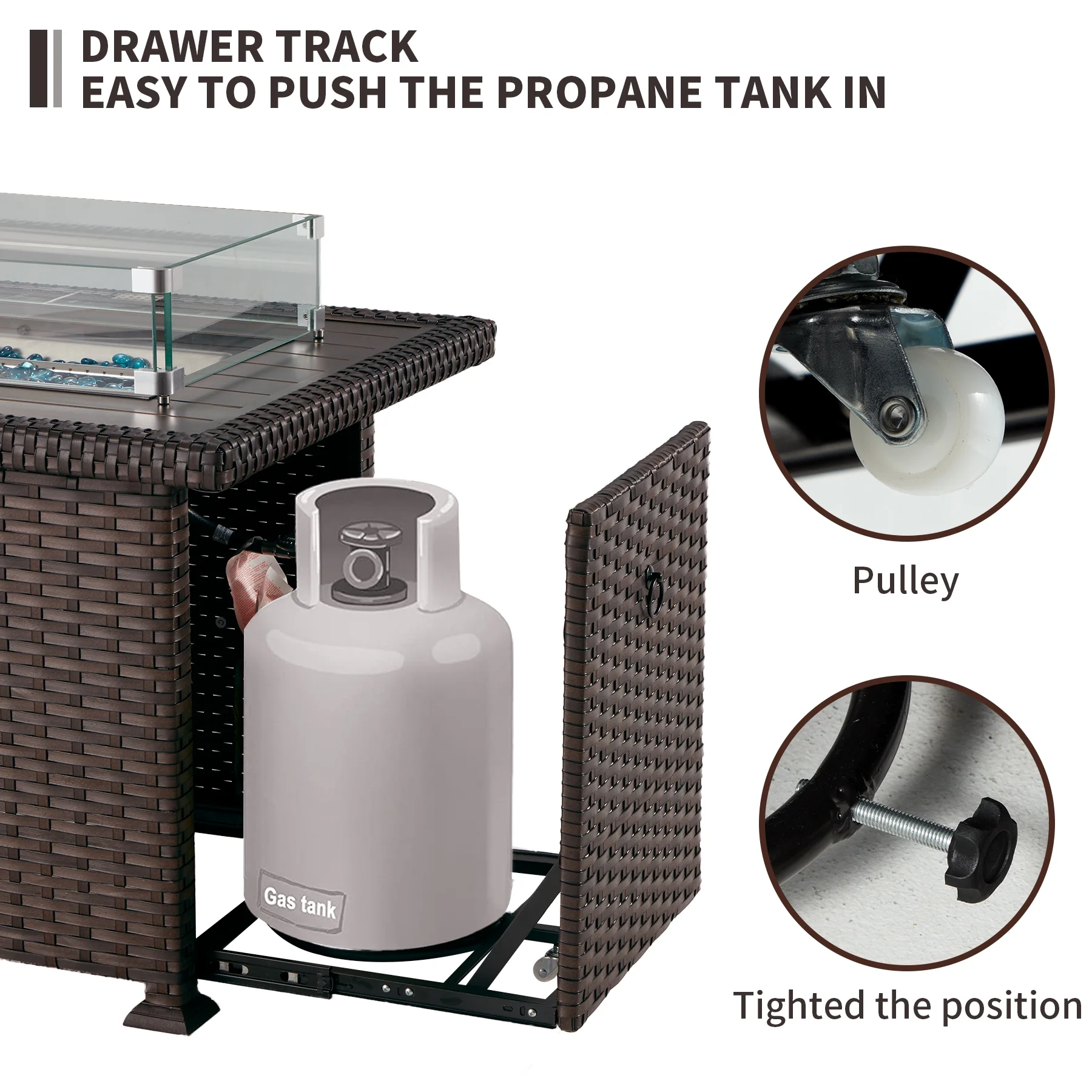 DRAWER TRACK
EASY TO PUSH THE PROPANE TANK IN

Gas tank

Pulley

Tighted the position