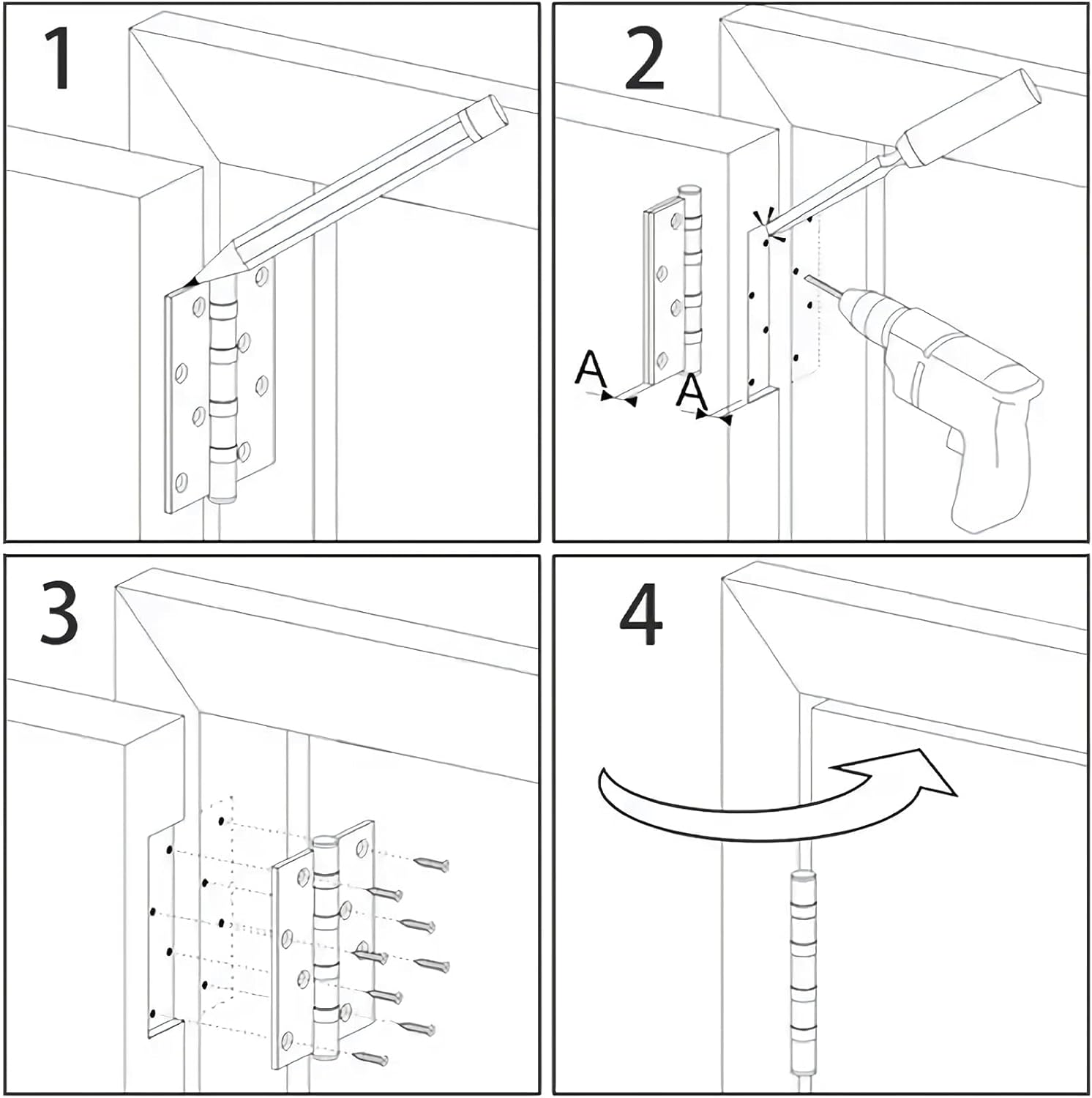 1

2

A

A

3

4