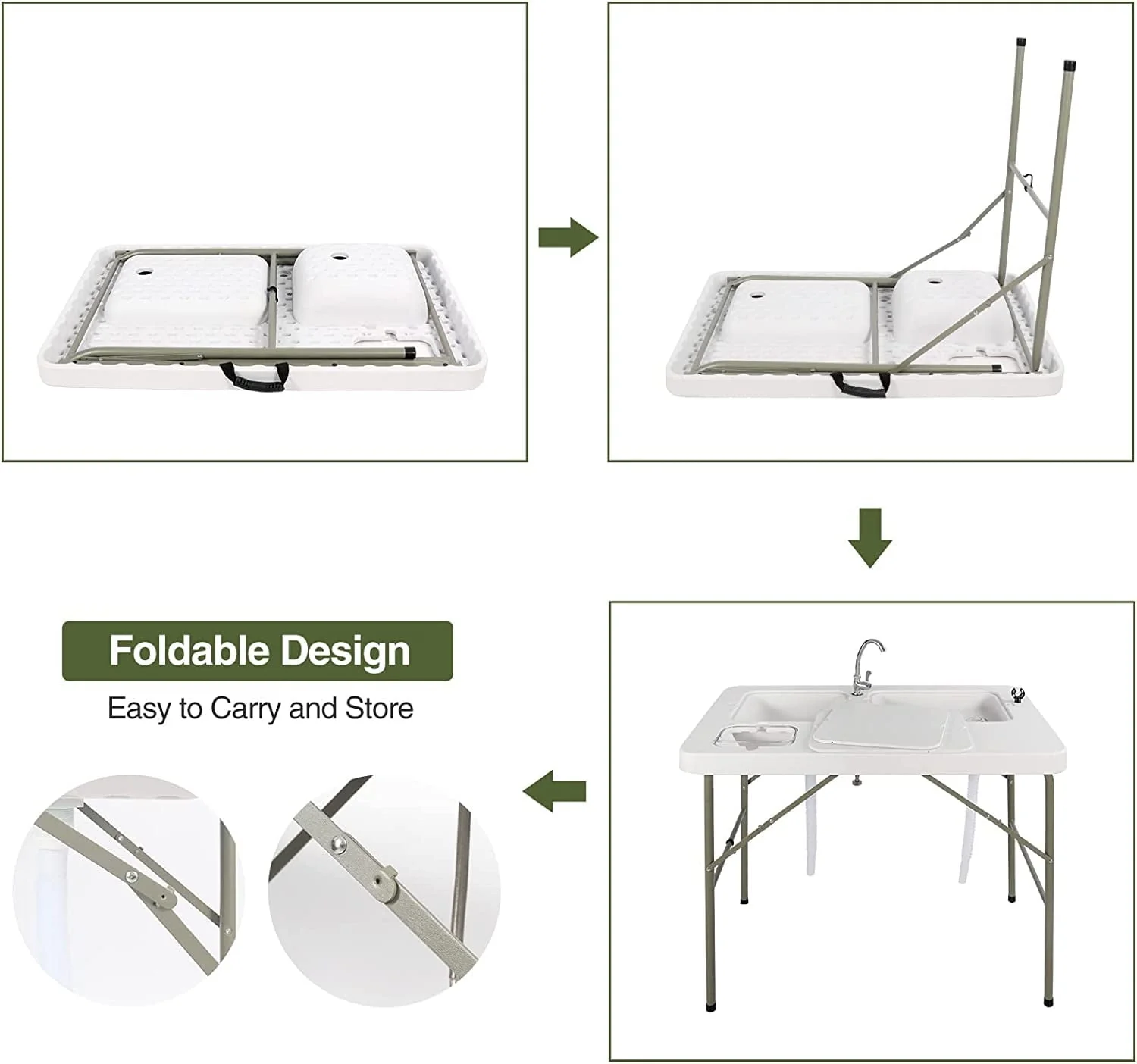 Foldable Design

Easy to Carry and Store