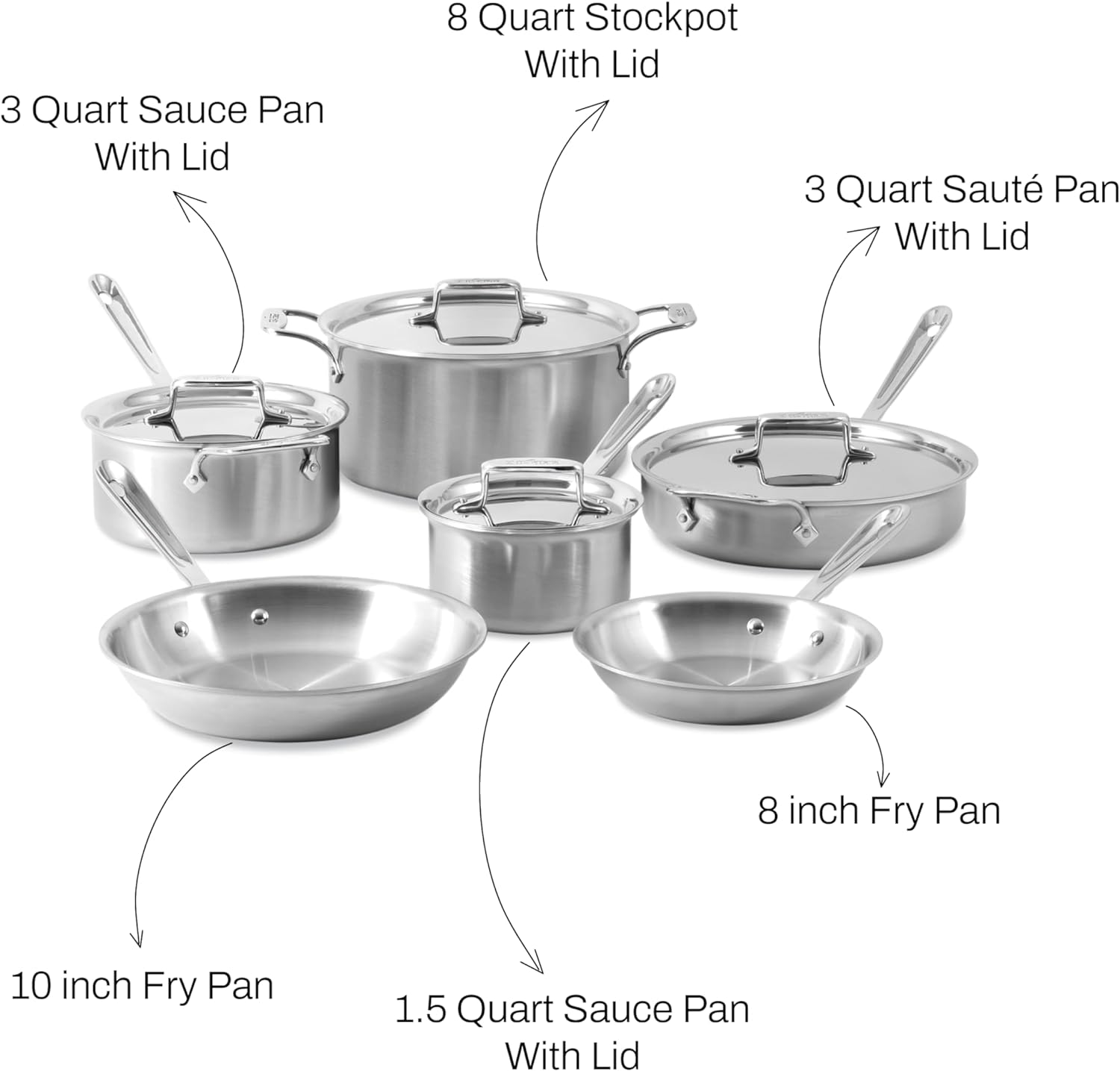 8 Quart Stockpot
With Lid

3 Quart Sauce Pan
With Lid

3 Quart Sauté Pan
With Lid

8 inch Fry Pan

10 inch Fry Pan

1.5 Quart Sauce Pan
With Lid