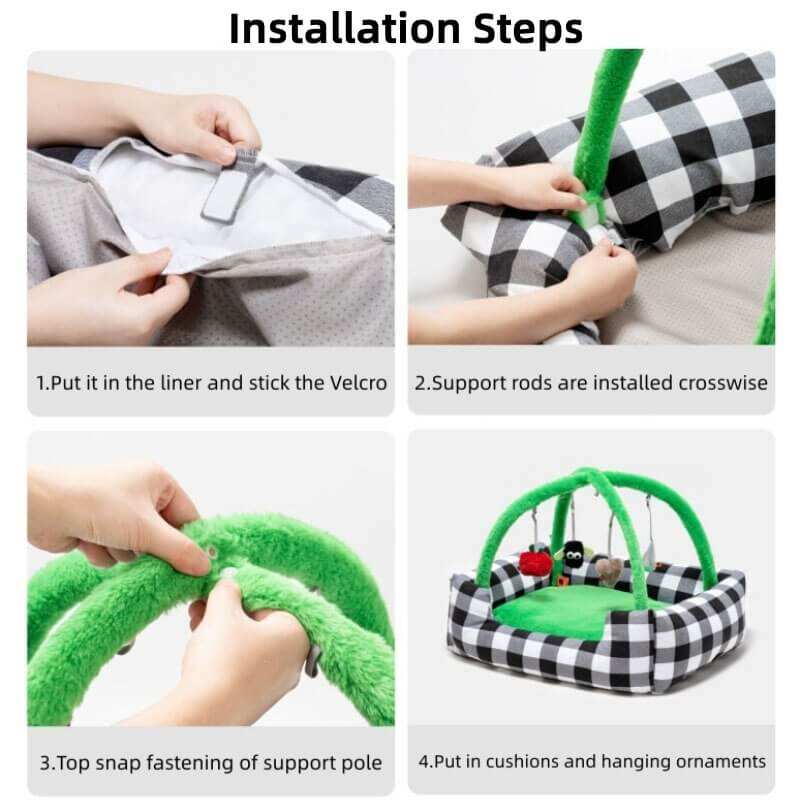 Installation Steps

1.Put it in the liner and stick the Velcro

2.Support rods are installed crosswise

3.Top snap fastening of support pole

4.Put in cushions and hanging ornaments