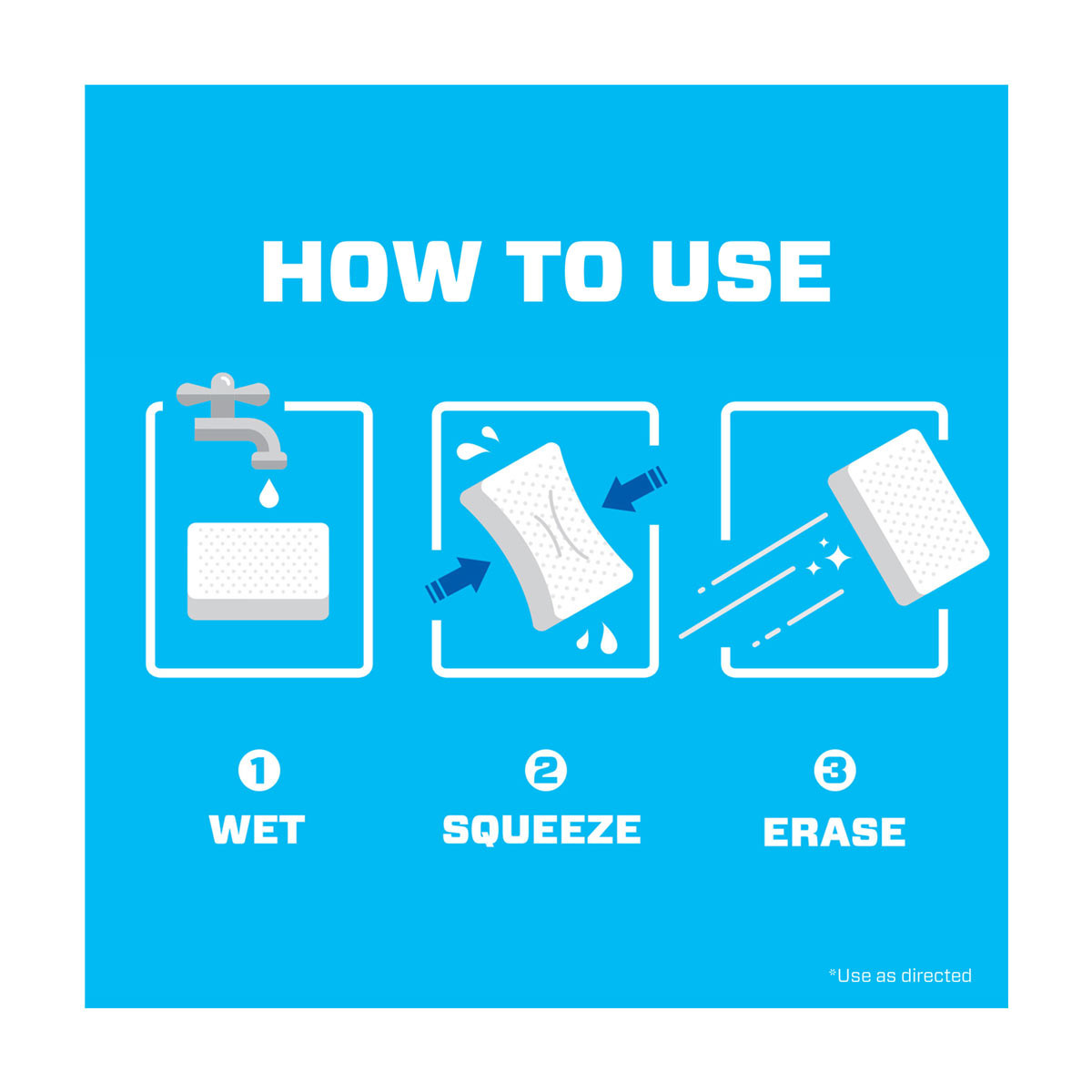 HOW TO USE

1
WET

2
SQUEEZE

3
ERASE

*Use as directed