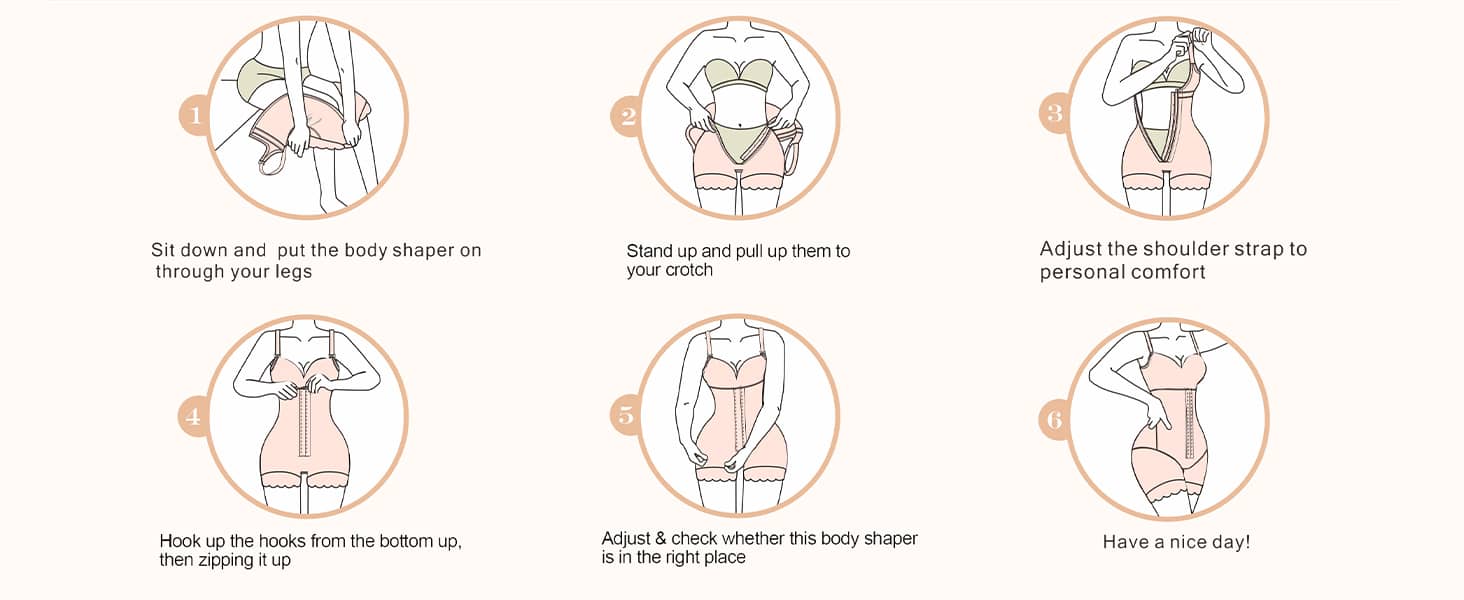 1

Sit down and put the body shaper on through your legs

2

Stand up and pull up them to your crotch

3

Adjust the shoulder strap to personal comfort

4

Hook up the hooks from the bottom up, then zipping it up

5

Adjust & check whether this body shaper is in the right place

6

Have a nice day!