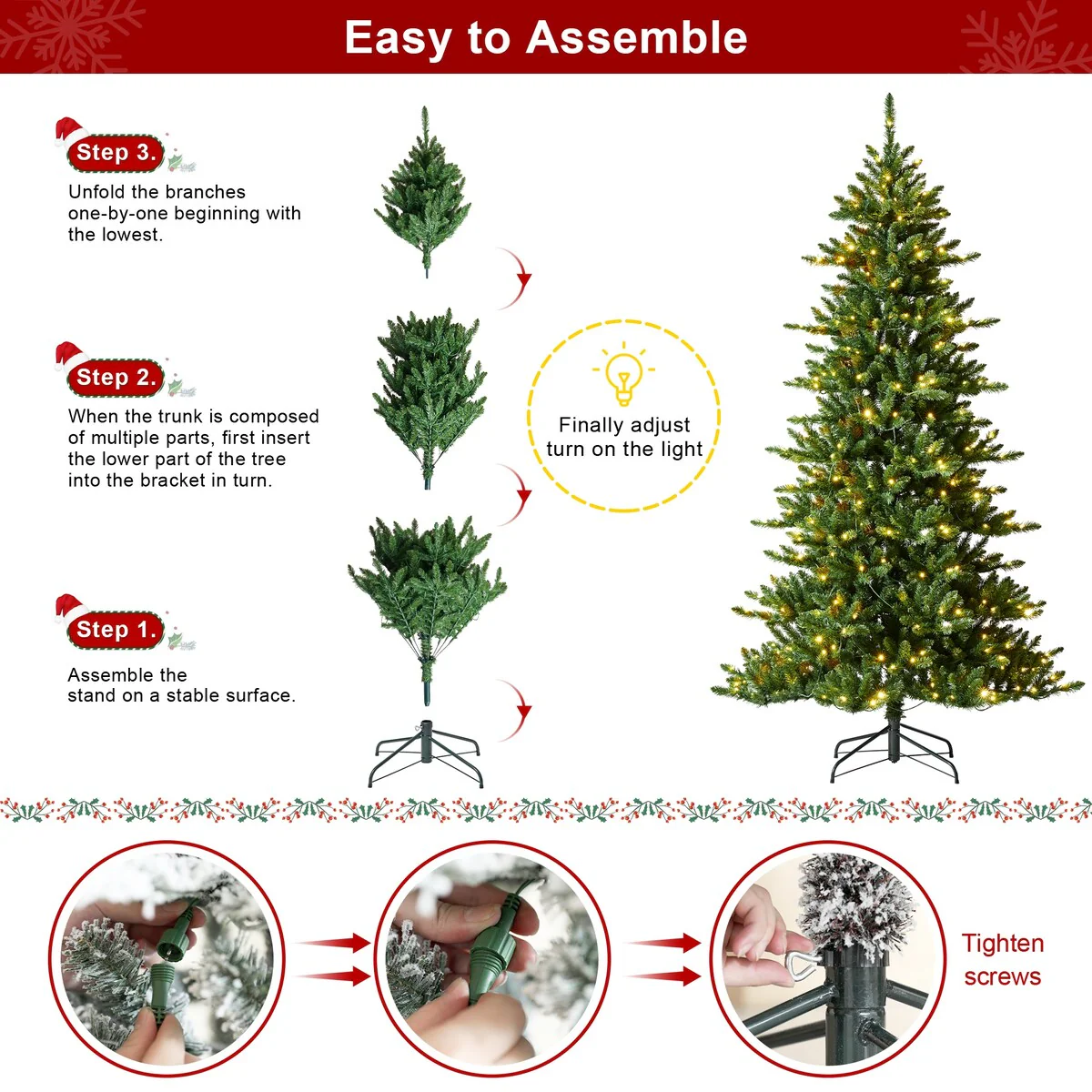 Easy to Assemble

Step 3.

Unfold the branches one-by-one beginning with the lowest.

Step 2.

When the trunk is composed of multiple parts, first insert the lower part of the tree into the bracket in turn.

Step 1.

Assemble the stand on a stable surface.

Finally adjust turn on the light

Tighten screws