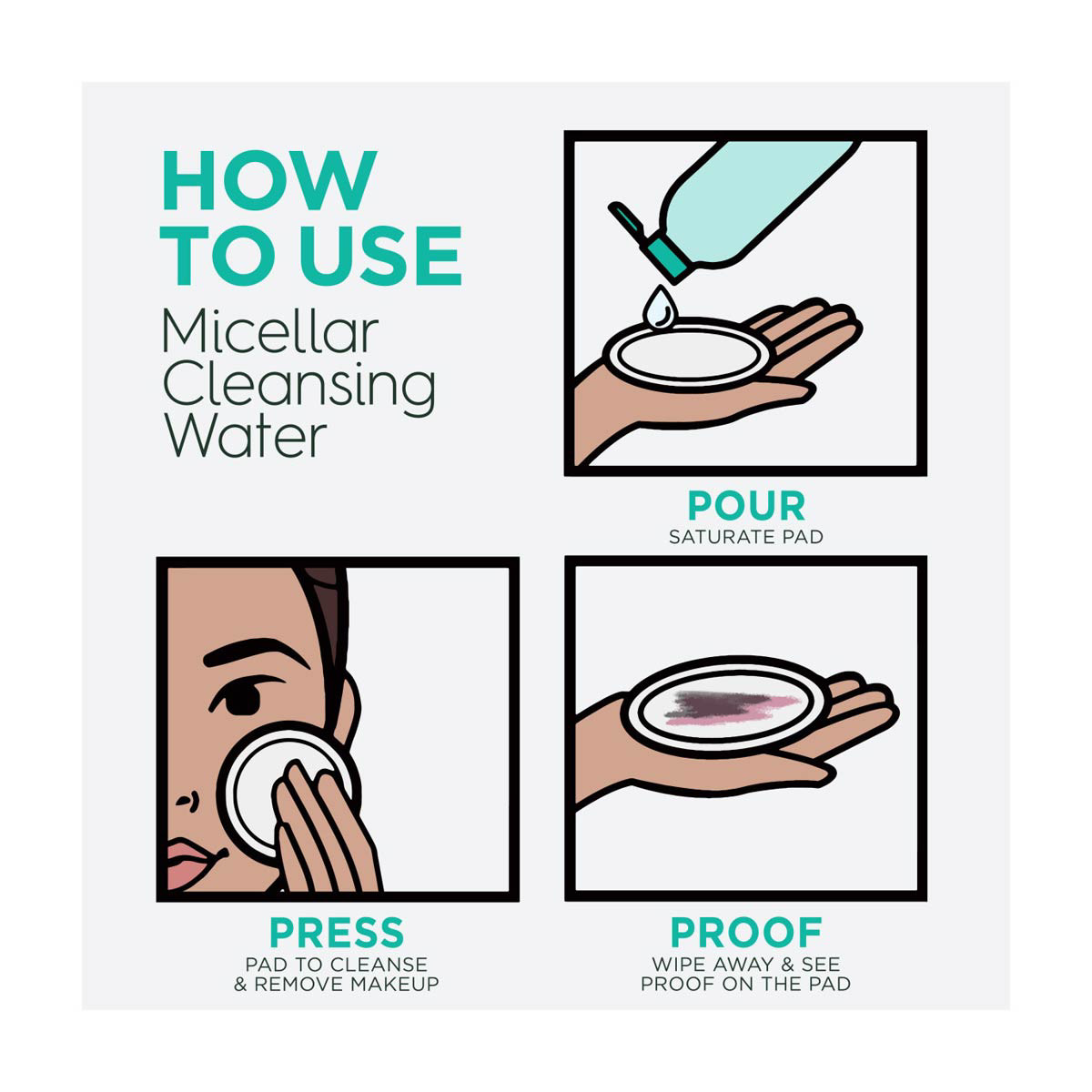 HOW TO USE
Micellar Cleansing Water

POUR
SATURATE PAD

PRESS
PAD TO CLEANSE & REMOVE MAKEUP

PROOF
WIPE AWAY & SEE PROOF ON THE PAD