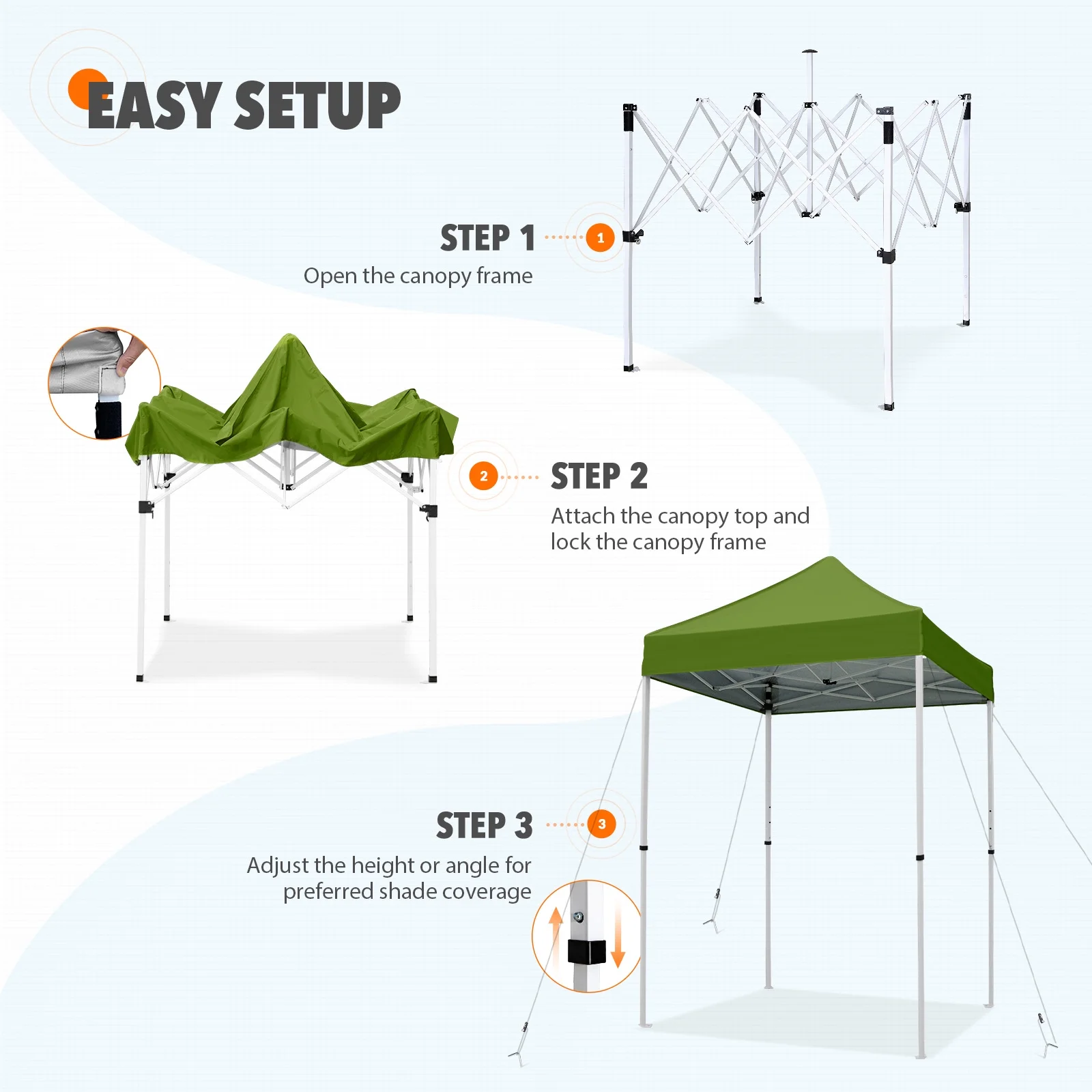 EASY SETUP

STEP 1

1

Open the canopy frame

2

STEP 2

Attach the canopy top and lock the canopy frame

STEP 3

3

Adjust the height or angle for preferred shade coverage