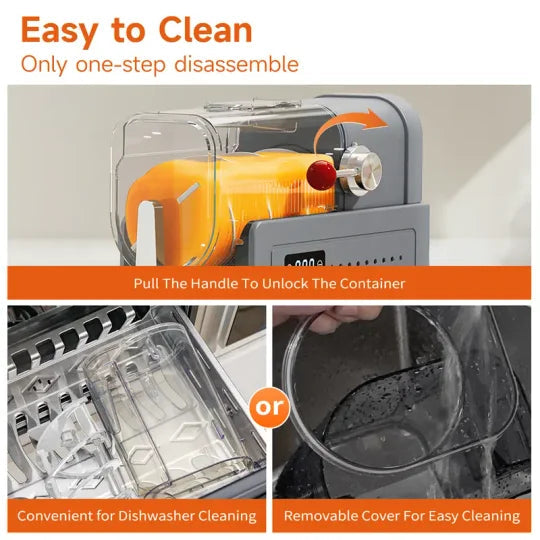 Easy to Clean
Only one-step disassemble

Pull The Handle To Unlock The Container

or

Convenient for Dishwasher Cleaning

Removable Cover For Easy Cleaning