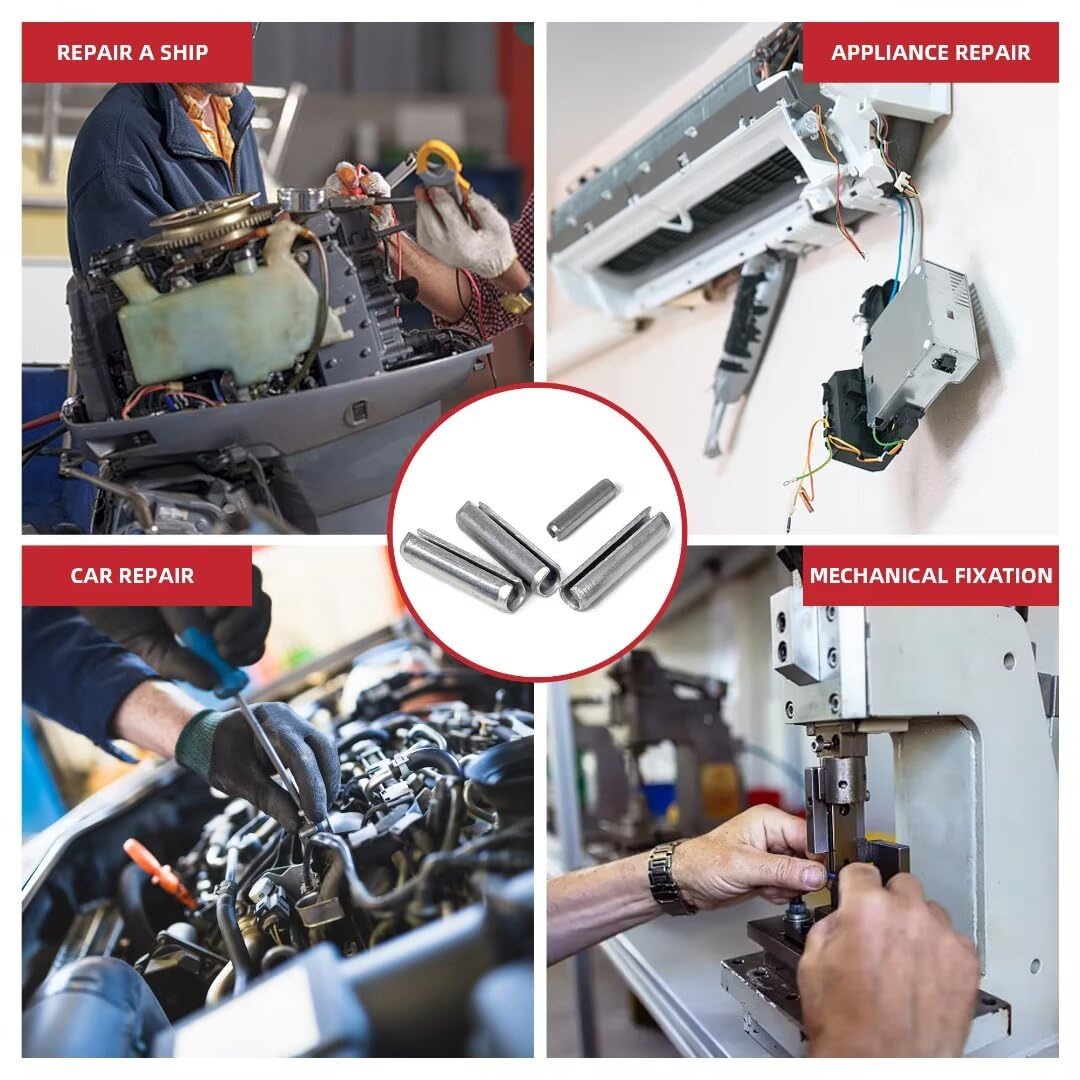 REPAIR A SHIP

APPLIANCE REPAIR

CAR REPAIR

MECHANICAL FIXATION