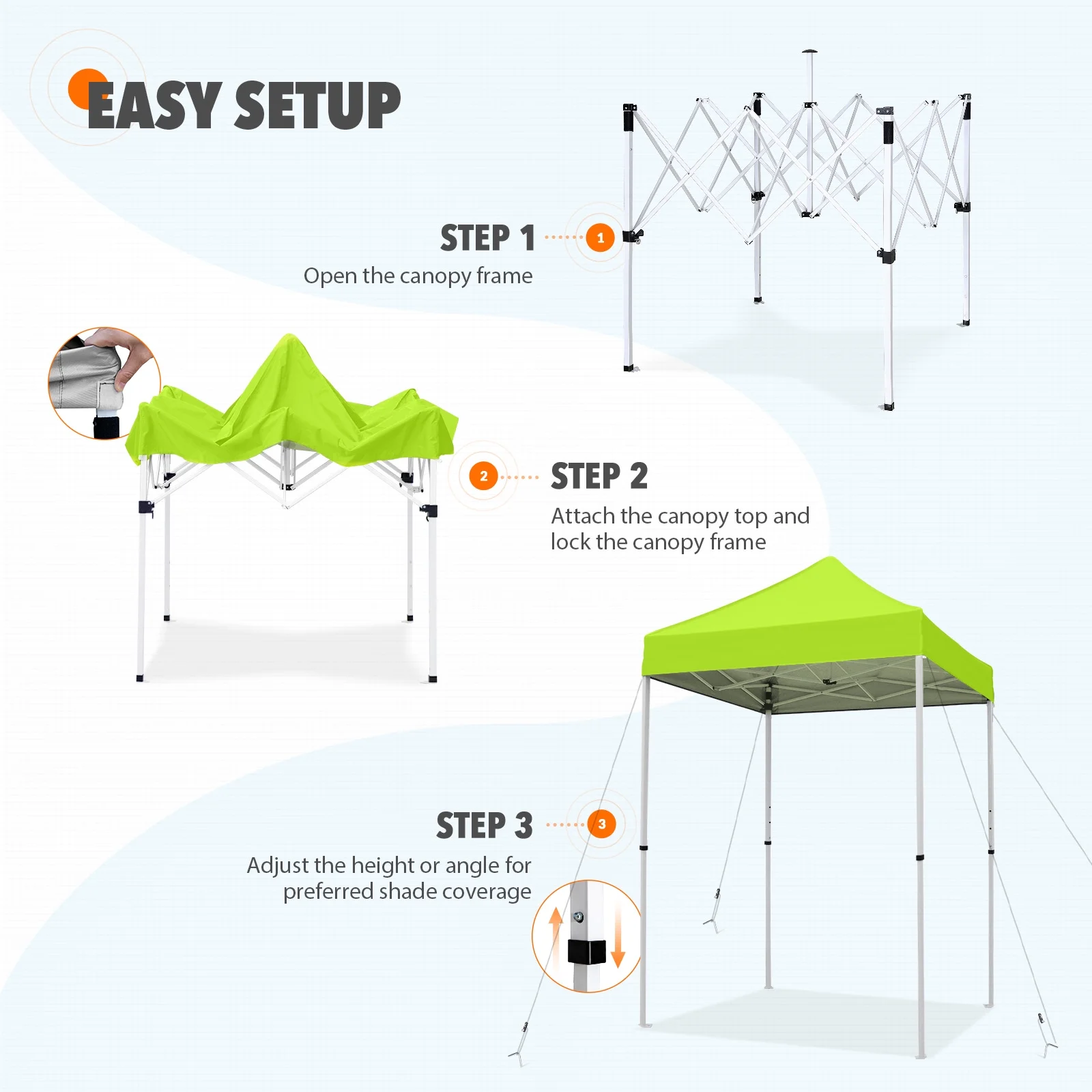 EASY SETUP

STEP 1
1
Open the canopy frame

2
STEP 2
Attach the canopy top and lock the canopy frame

STEP 3
3
Adjust the height or angle for preferred shade coverage