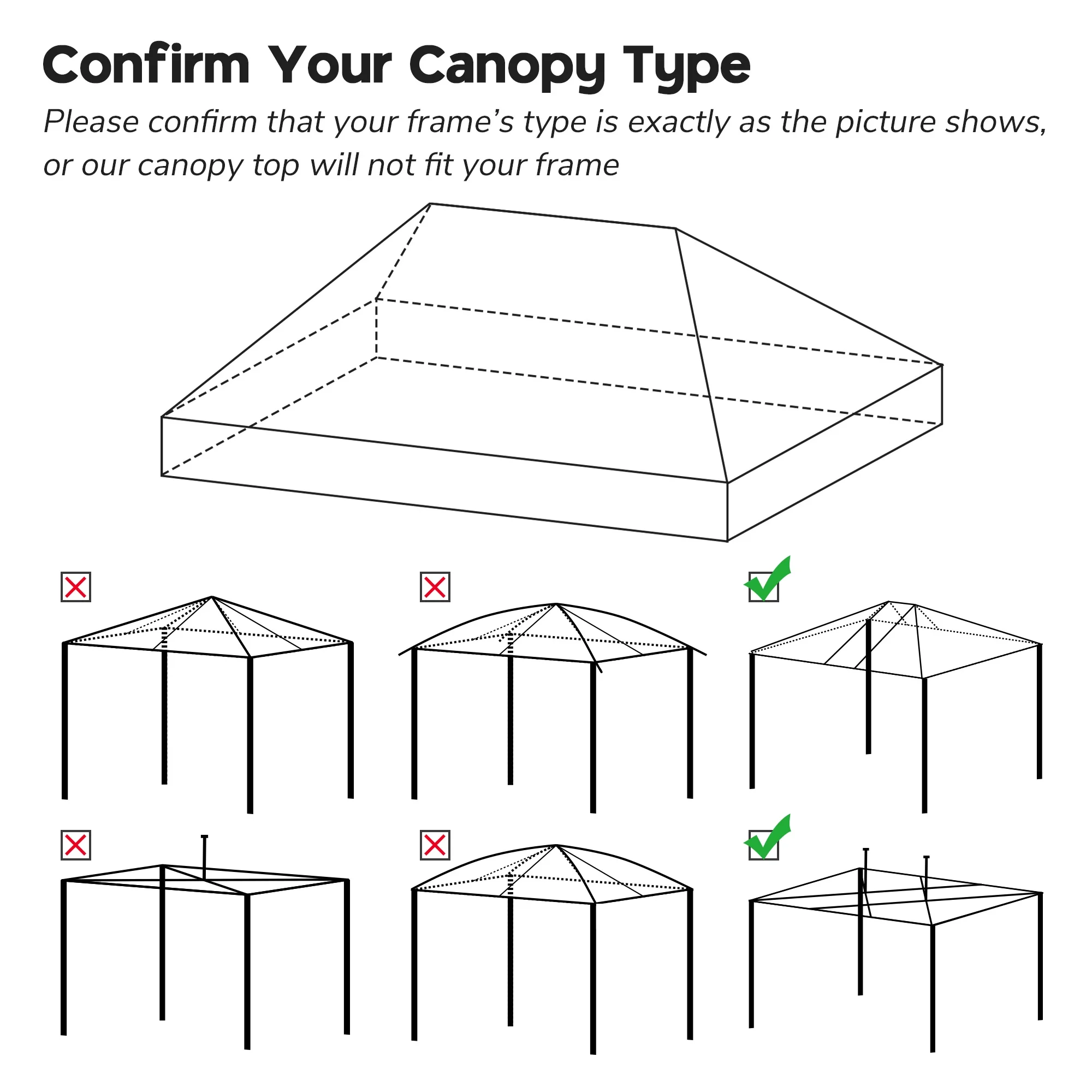 Confirm Your Canopy Type

Please confirm that your frame's type is exactly as the picture shows, or our canopy top will not fit your frame