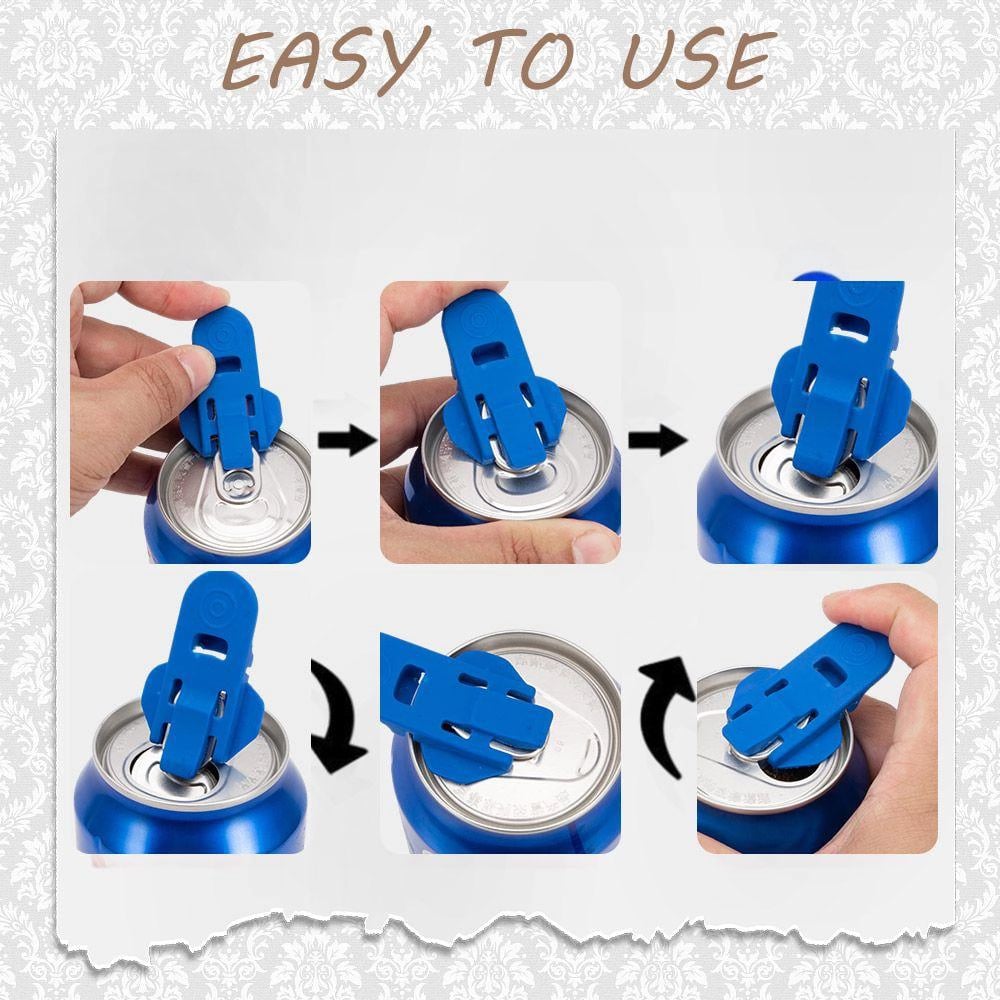 EASY TO USE