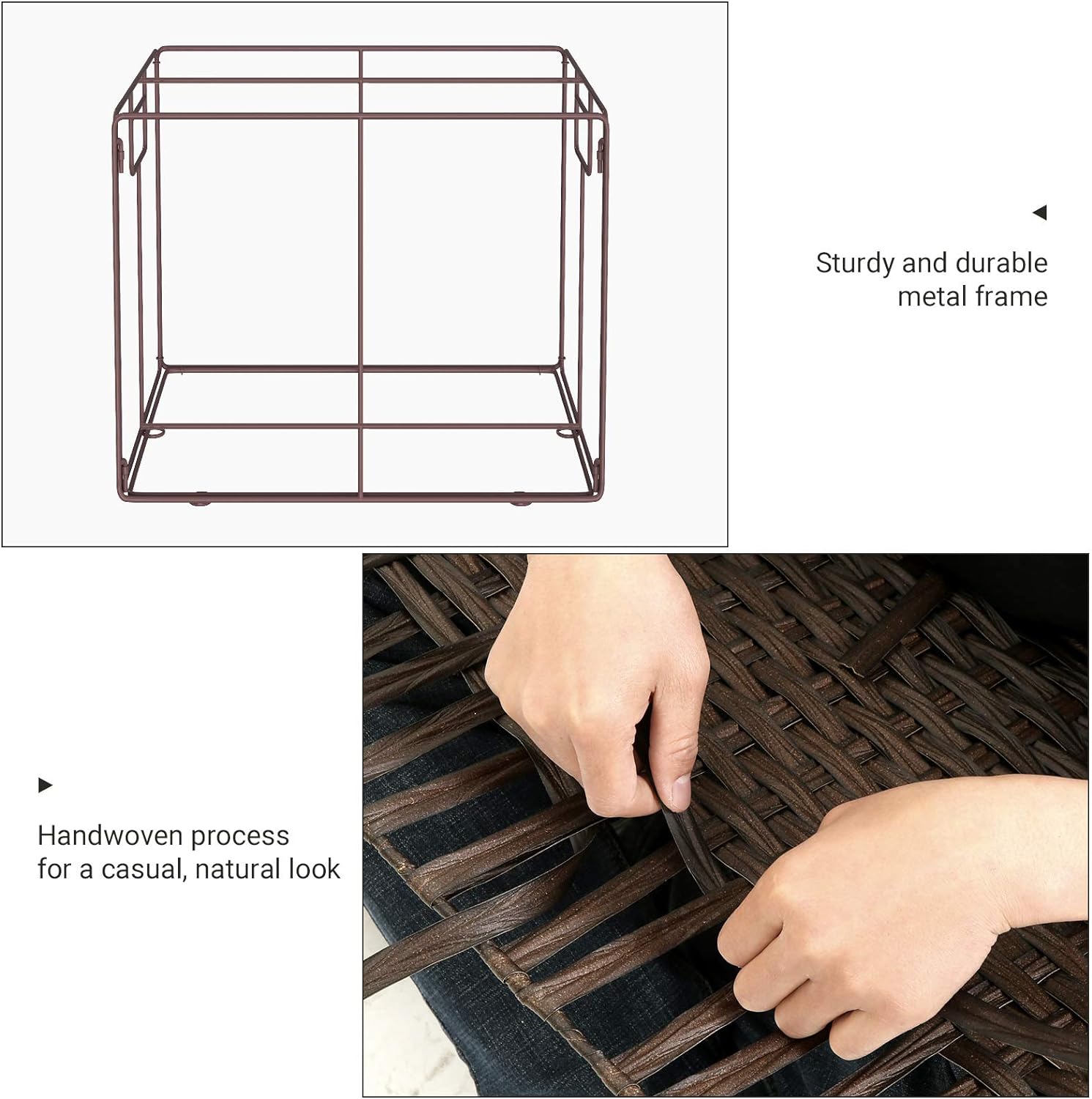 Sturdy and durable metal frame

Handwoven process for a casual, natural look