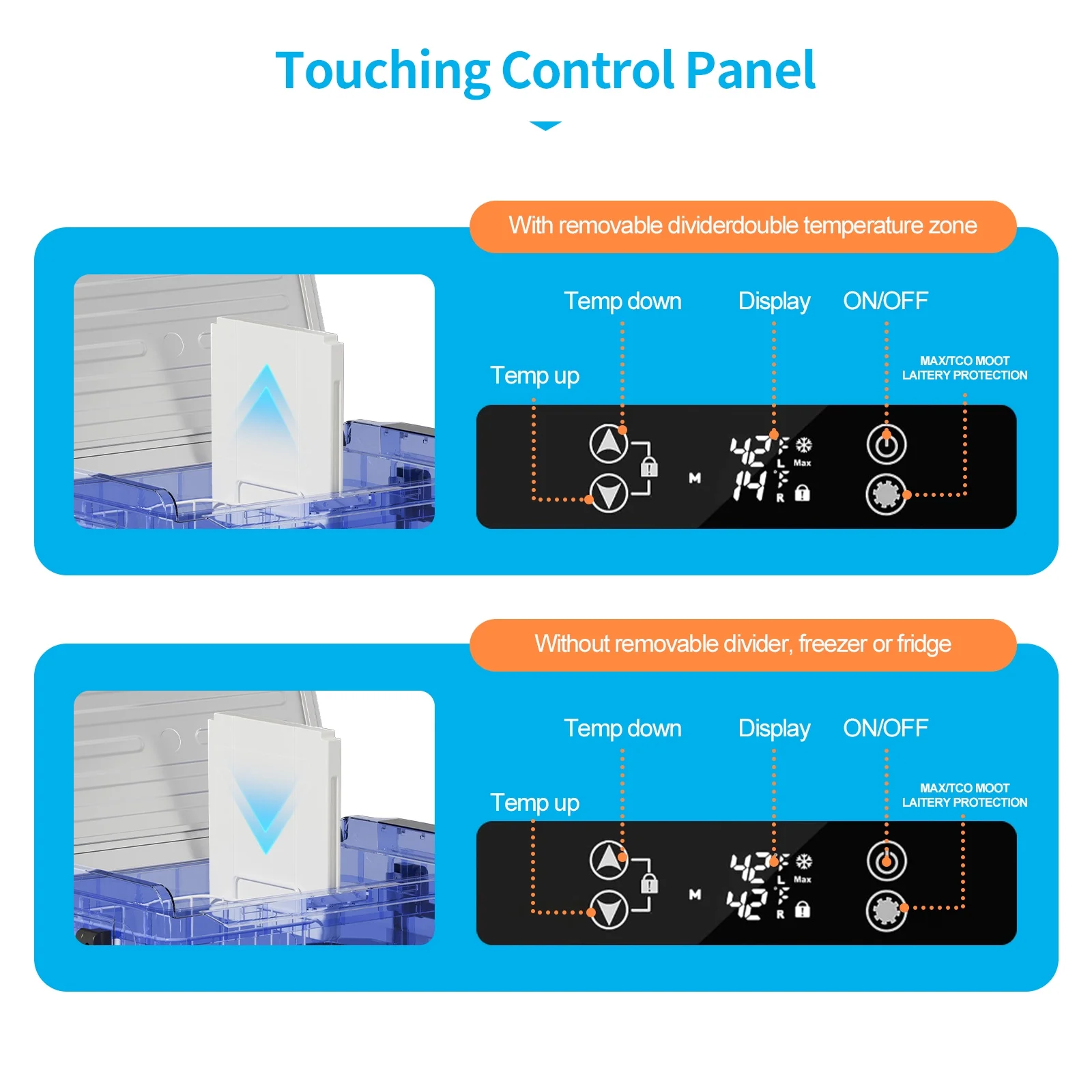 Touching Control Panel

With removable dividerdouble temperature zone

Temp down

Display

ON/OFF

Temp up

MAX/TCO MOOT LAITERY PROTECTION

M

42°F

L

Max

14°F

R

Without removable divider, freezer or fridge

Temp down

Display

ON/OFF

Temp up

MAX/TCO MOOT LAITERY PROTECTION

M

42°F

L

Max

42°F

R