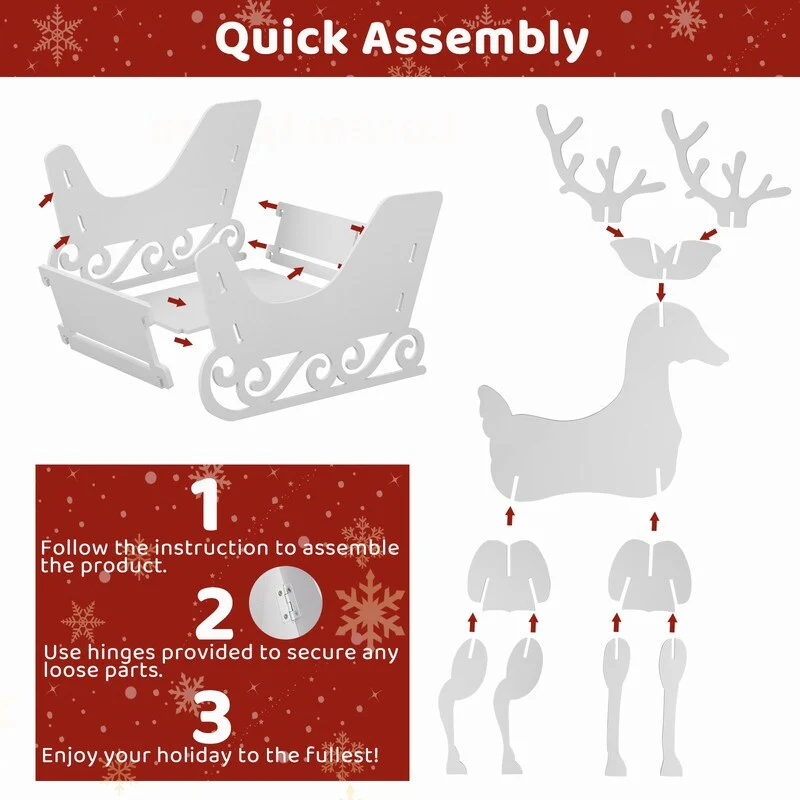 Quick Assembly

1
Follow the instruction to assemble the product.

2
Use hinges provided to secure any loose parts.

3
Enjoy your holiday to the fullest!