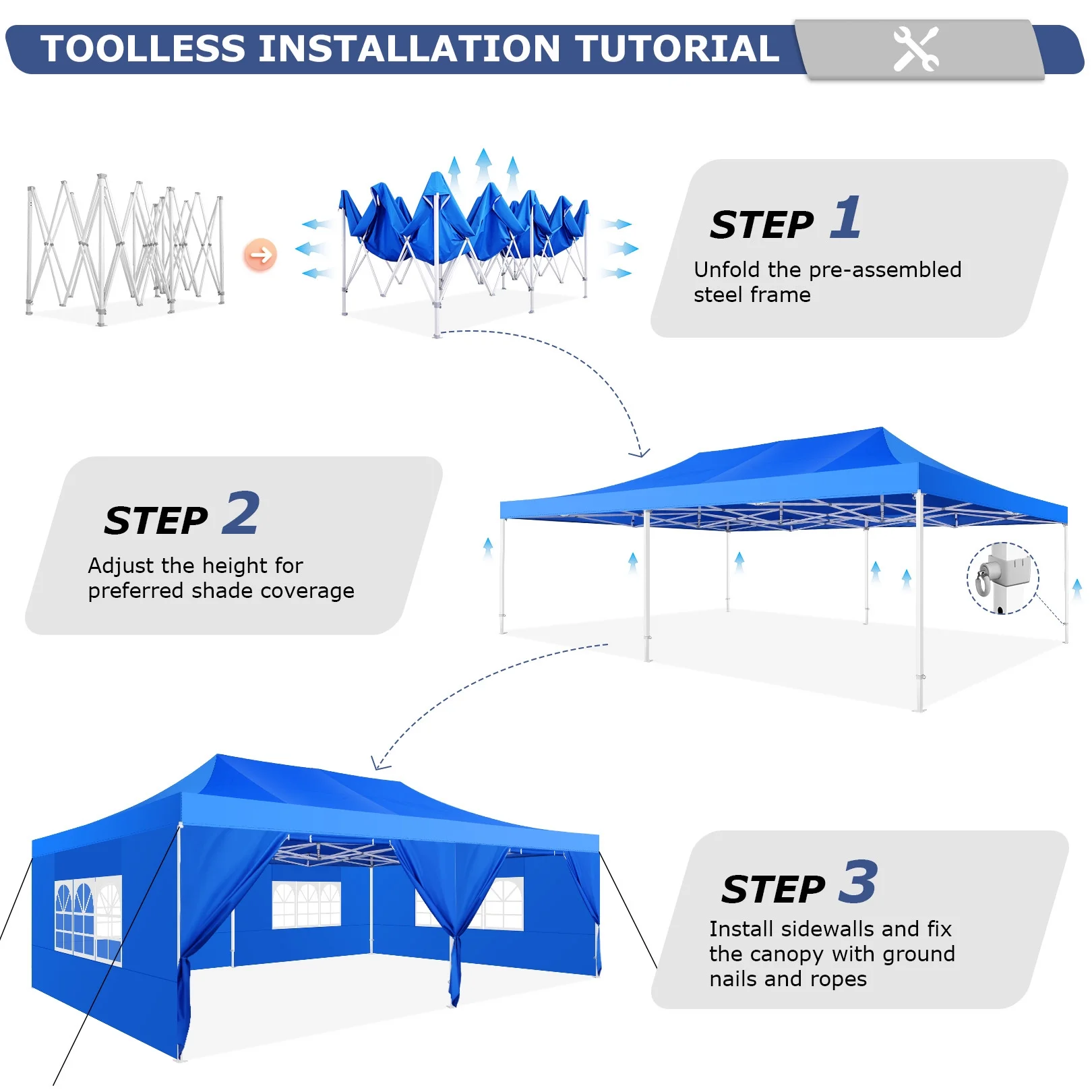 TOOLLESS INSTALLATION TUTORIAL

STEP 1
Unfold the pre-assembled steel frame

STEP 2
Adjust the height for preferred shade coverage

STEP 3
Install sidewalls and fix the canopy with ground nails and ropes