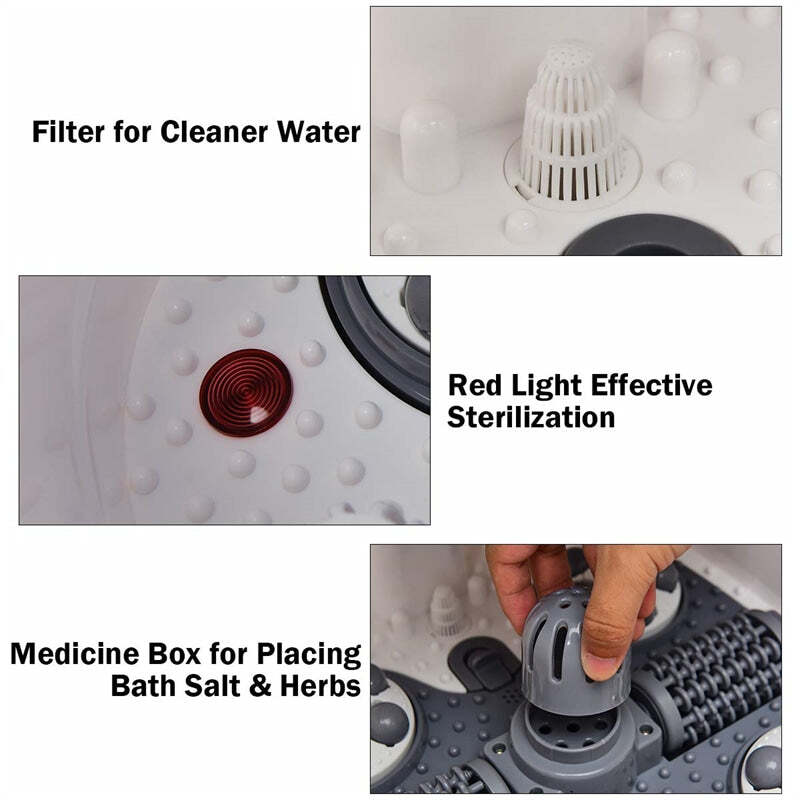 Filter for Cleaner Water

Red Light Effective Sterilization

Medicine Box for Placing Bath Salt & Herbs