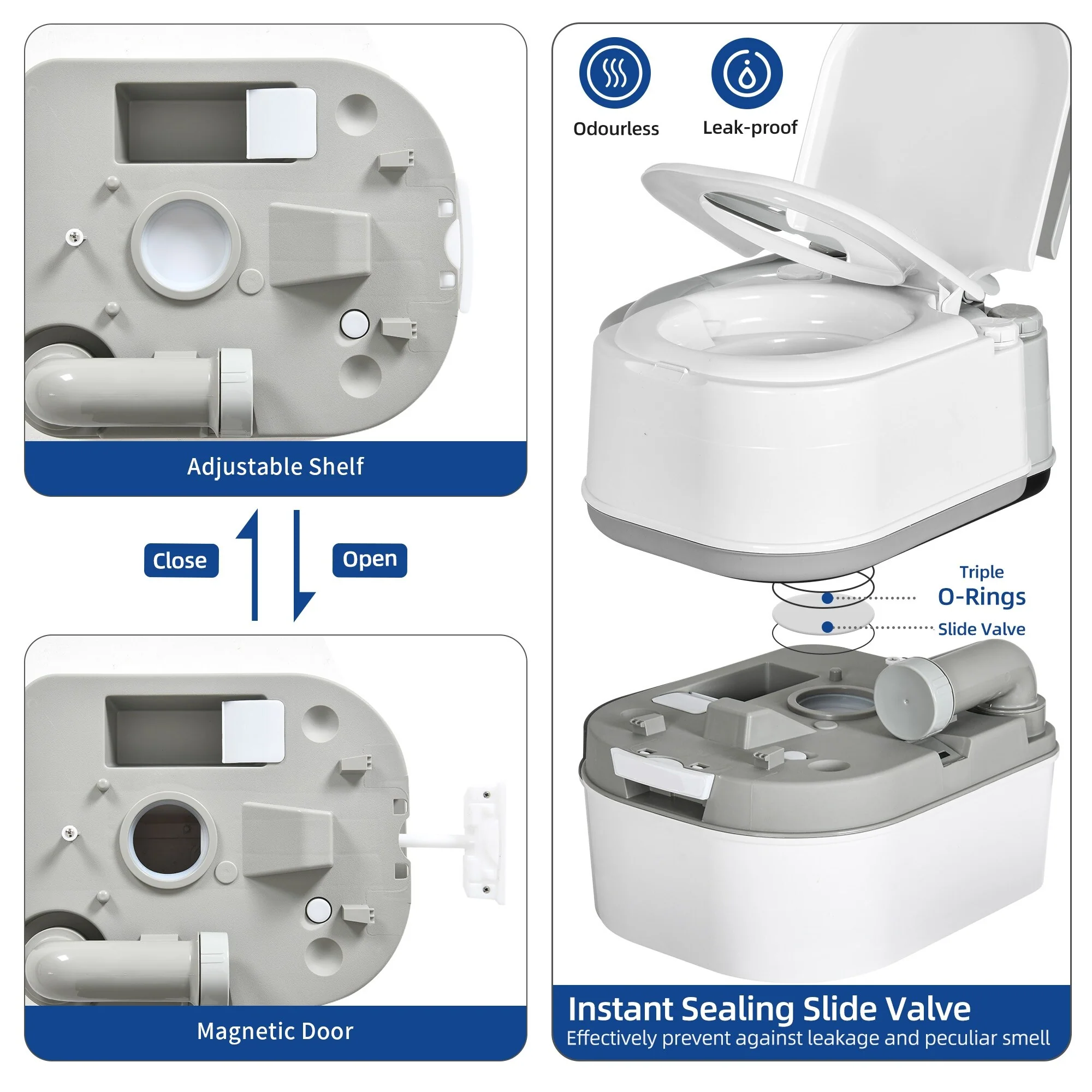 Adjustable Shelf

Close

Open

Magnetic Door

Odourless

Leak-proof

Triple O-Rings

Slide Valve

Instant Sealing Slide Valve
Effectively prevent against leakage and peculiar smell