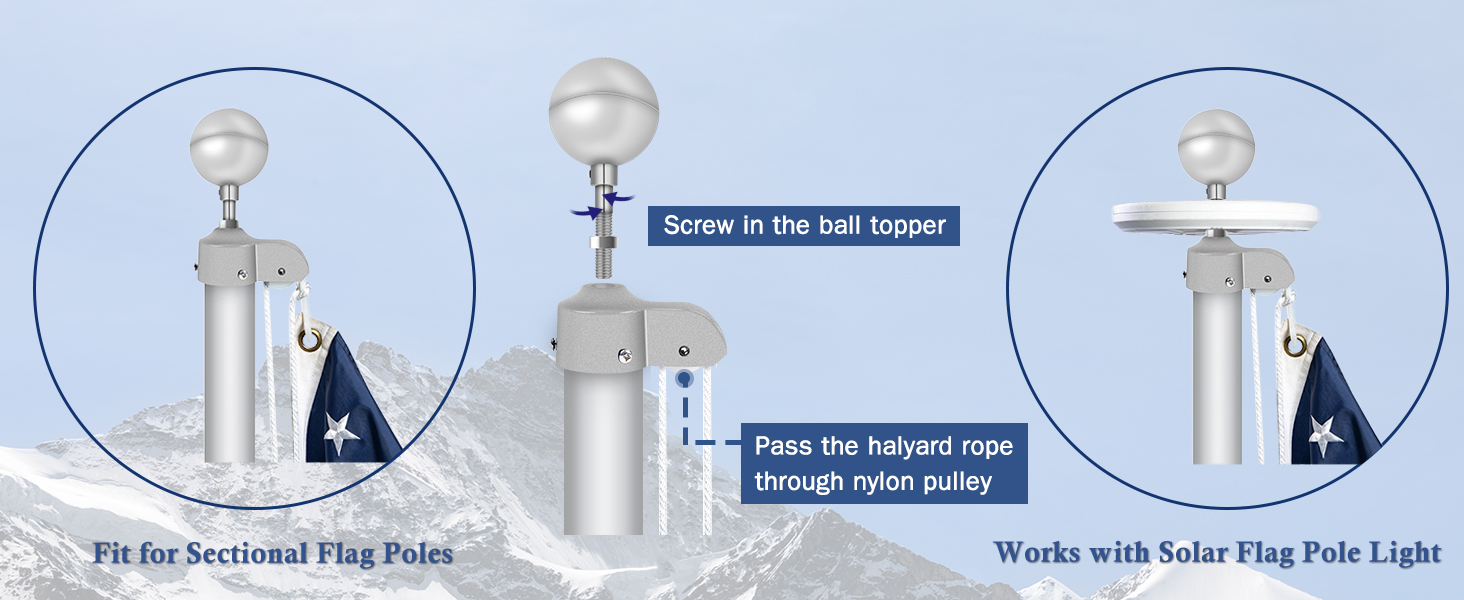 Screw in the ball topper

Pass the halyard rope through nylon pulley

Fit for Sectional Flag Poles

Works with Solar Flag Pole Light