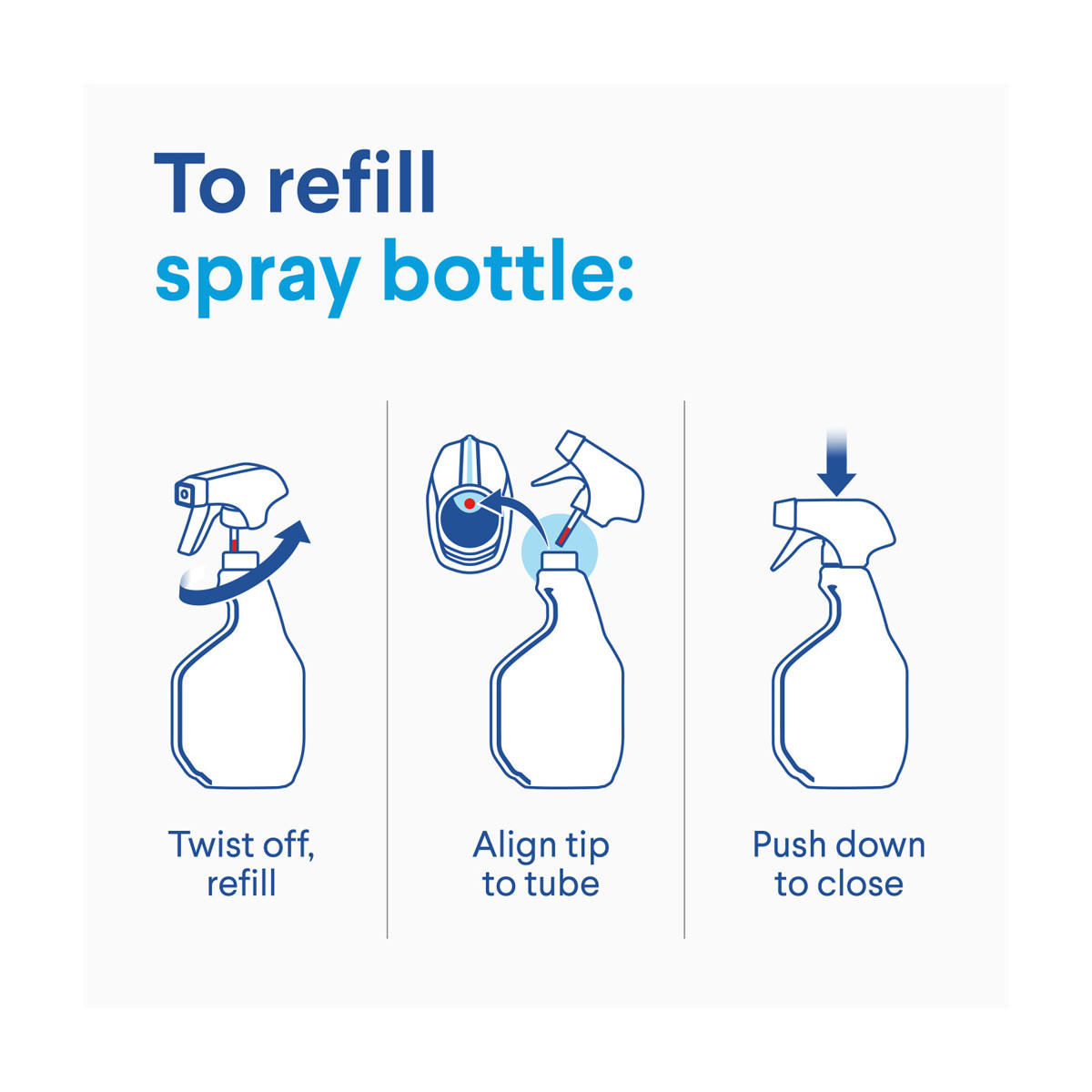 To refill
spray bottle:

Twist off, refill

Align tip to tube

Push down to close