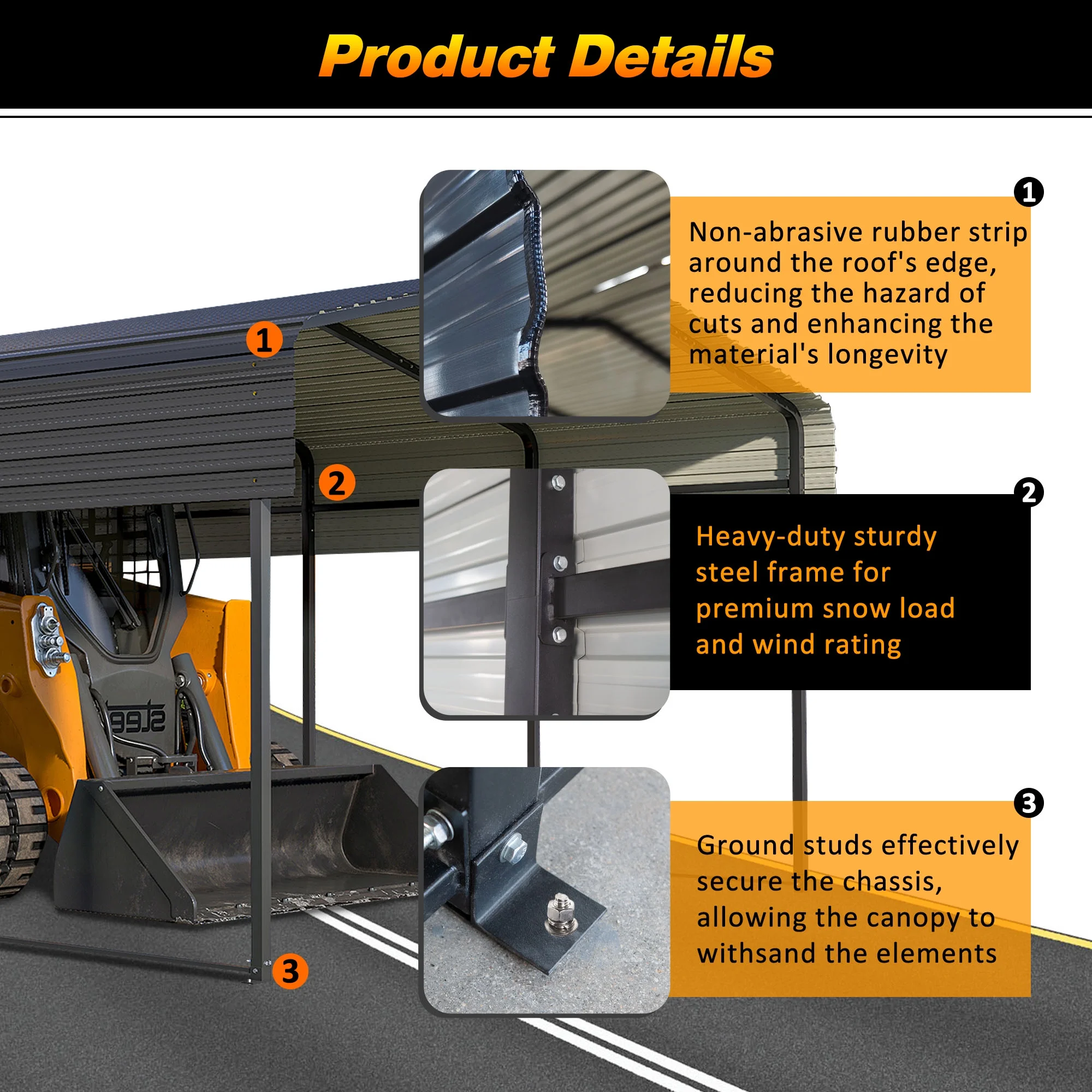 Product Details

1

2

3

1
Non-abrasive rubber strip around the roof's edge, reducing the hazard of cuts and enhancing the material's longevity

2
Heavy-duty sturdy steel frame for premium snow load and wind rating

3
Ground studs effectively secure the chassis, allowing the canopy to withsand the elements