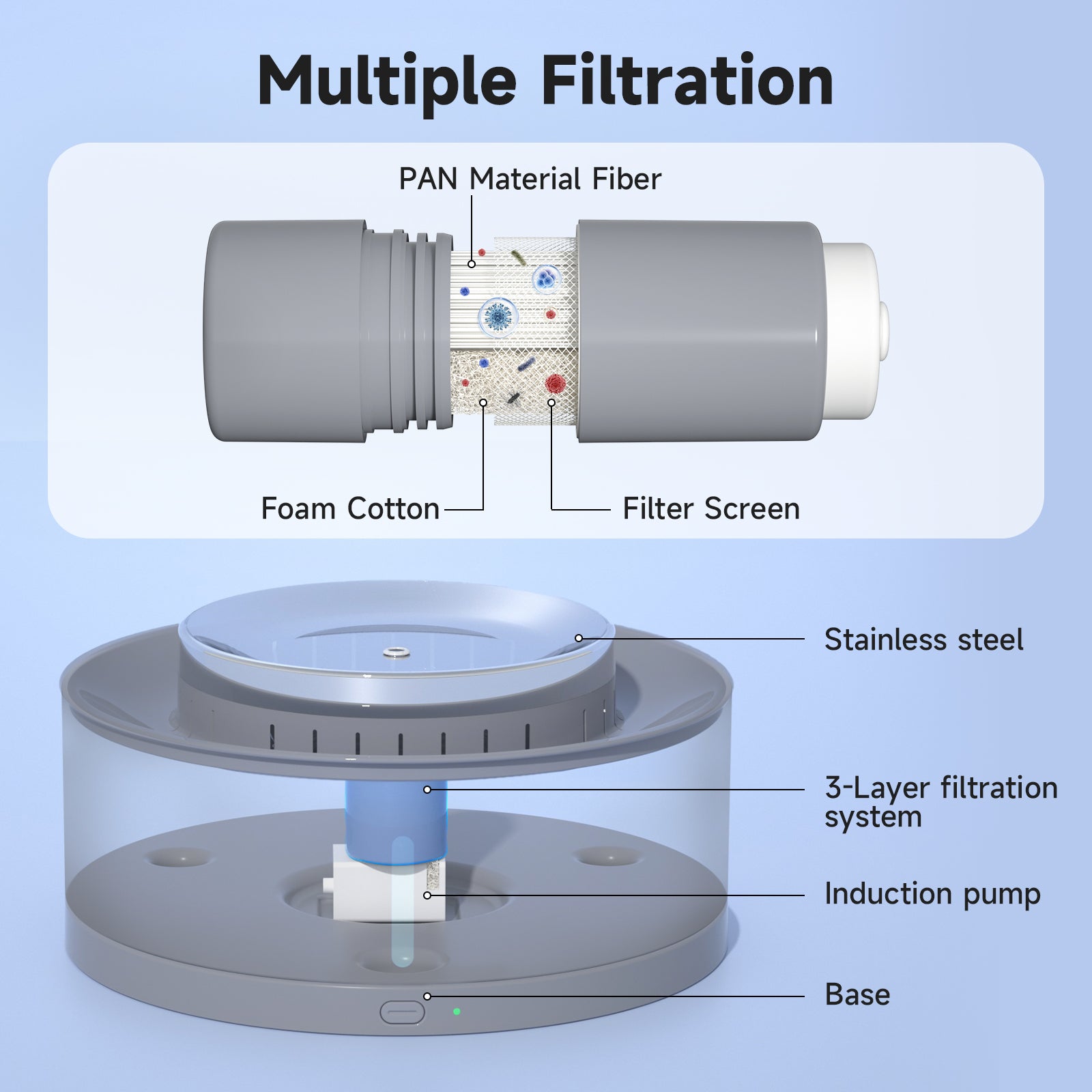 Multiple Filtration

PAN Material Fiber

Foam Cotton

Filter Screen

Stainless steel

3-Layer filtration system

Induction pump

Base