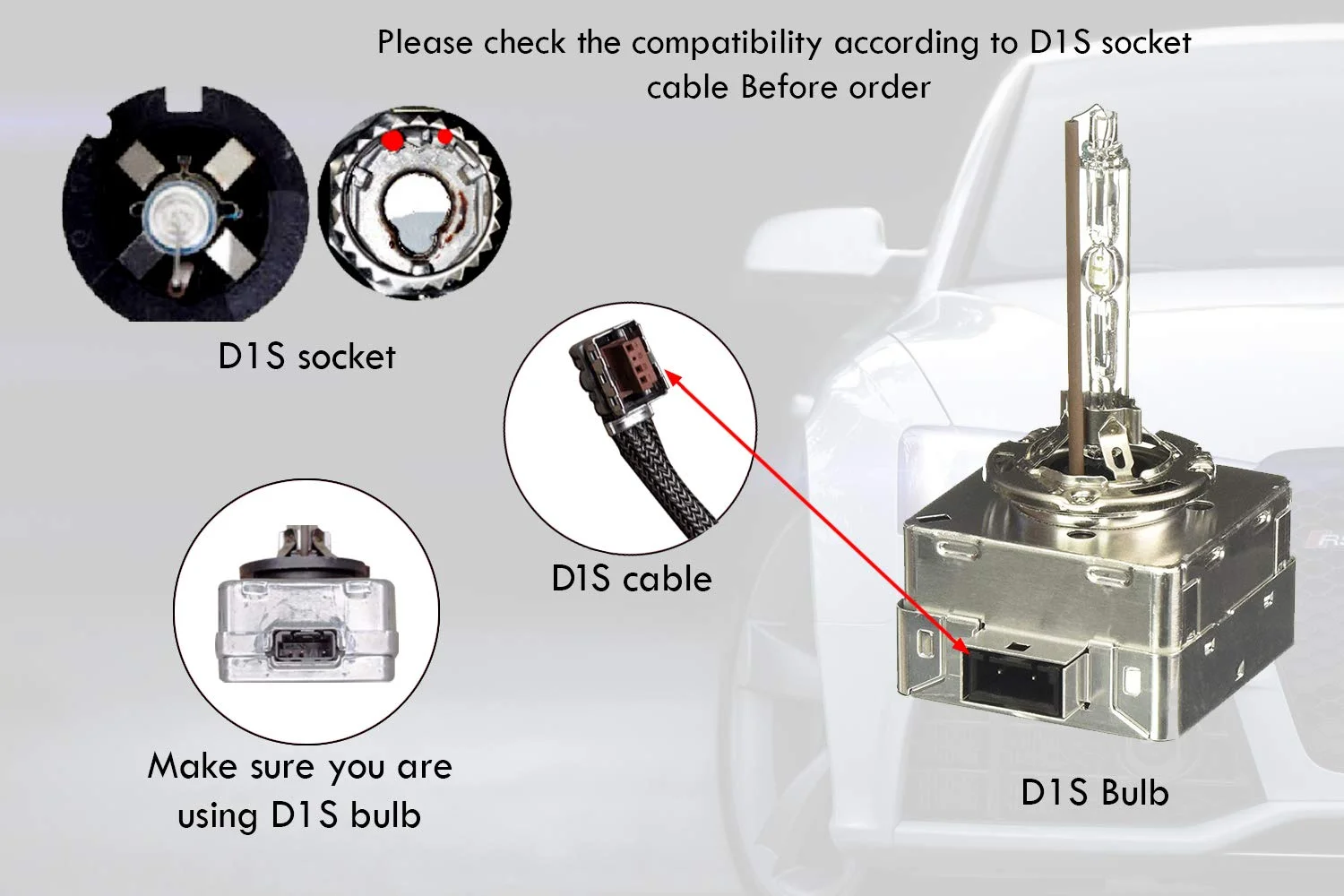 Please check the compatibility according to D1S socket cable Before order

D1S socket

D1S cable

Make sure you are using D1S bulb

D1S Bulb