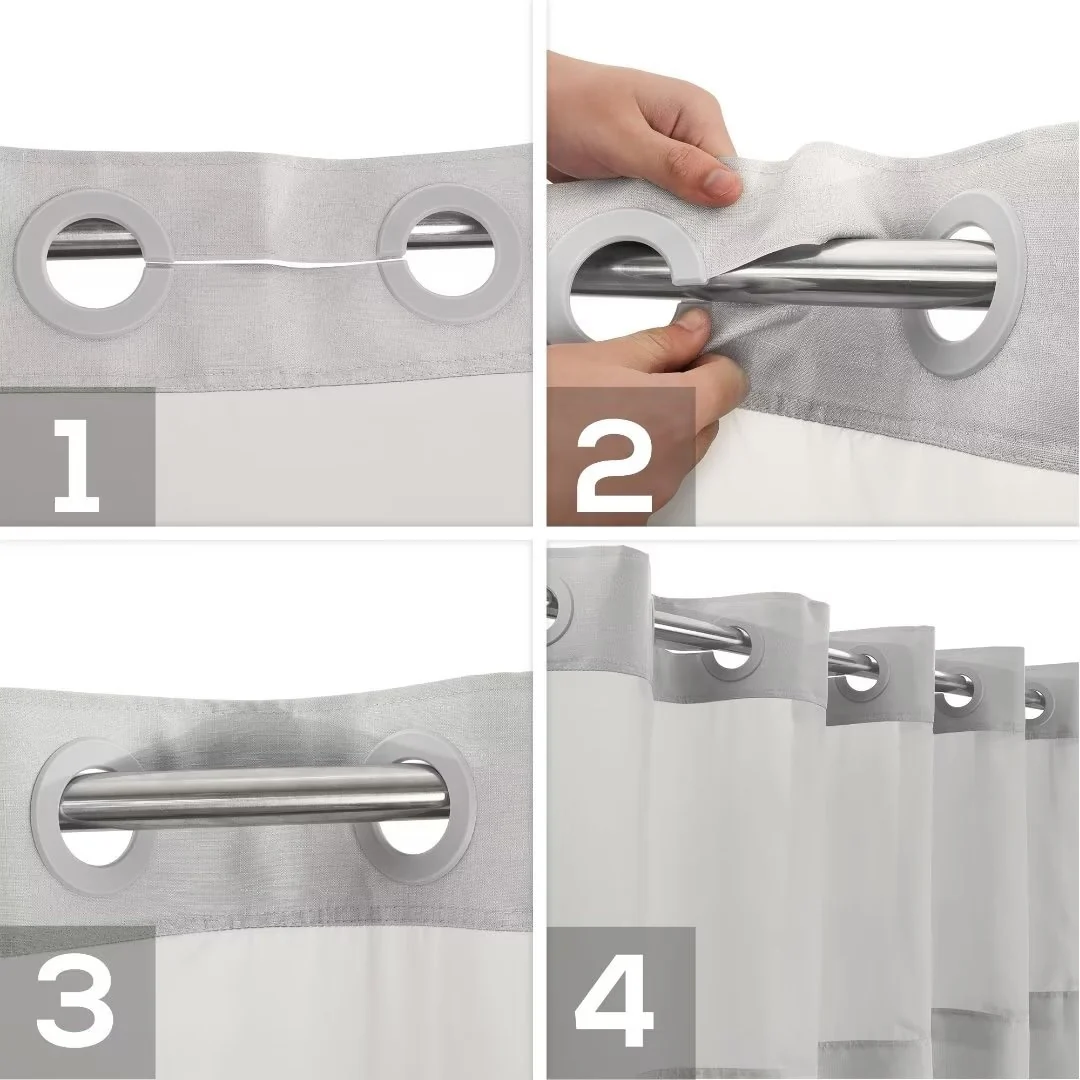 1

2

3

4