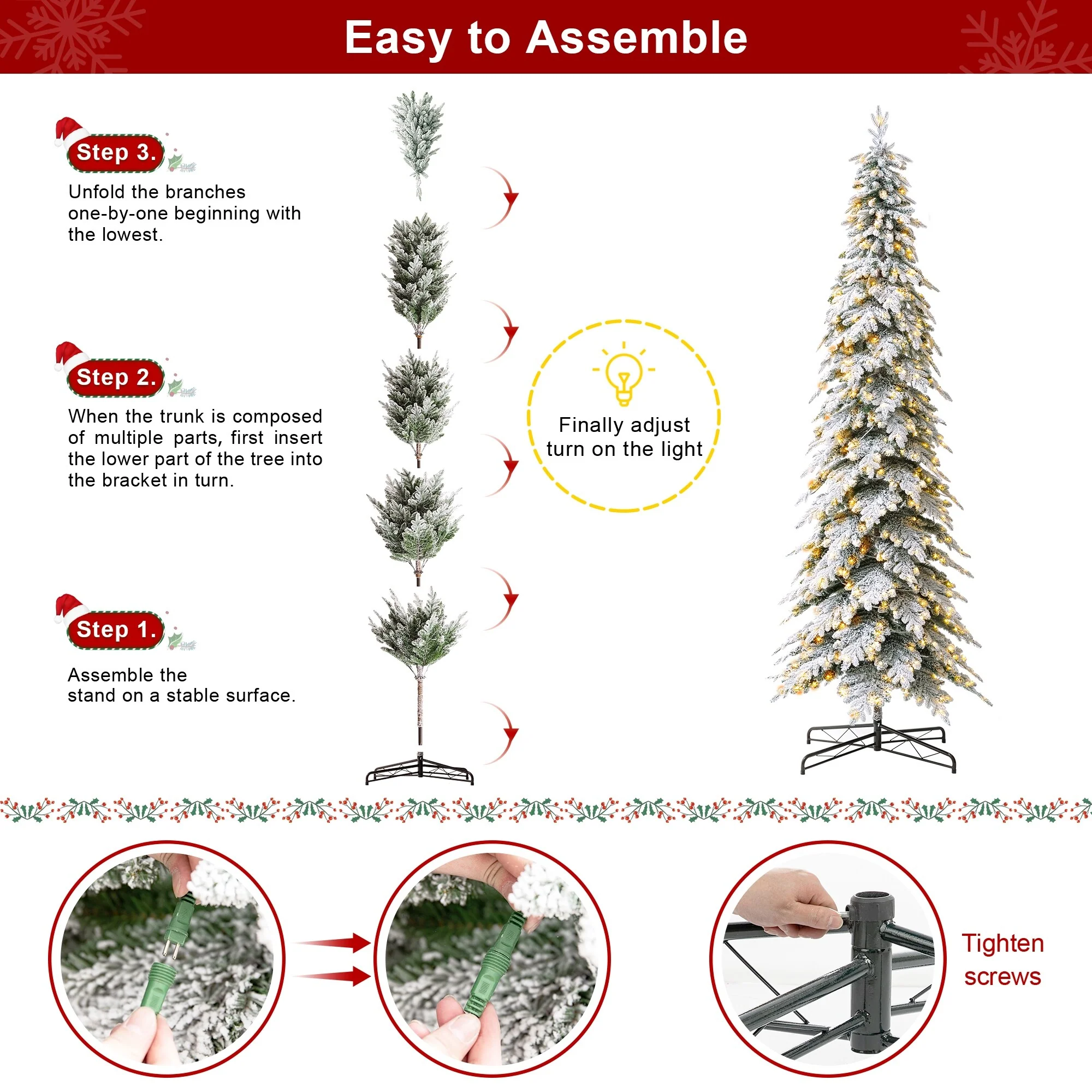 Easy to Assemble

Step 3.

Unfold the branches one-by-one beginning with the lowest.

Step 2.

When the trunk is composed of multiple parts, first insert the lower part of the tree into the bracket in turn.

Step 1.

Assemble the stand on a stable surface.

Finally adjust turn on the light

Tighten screws