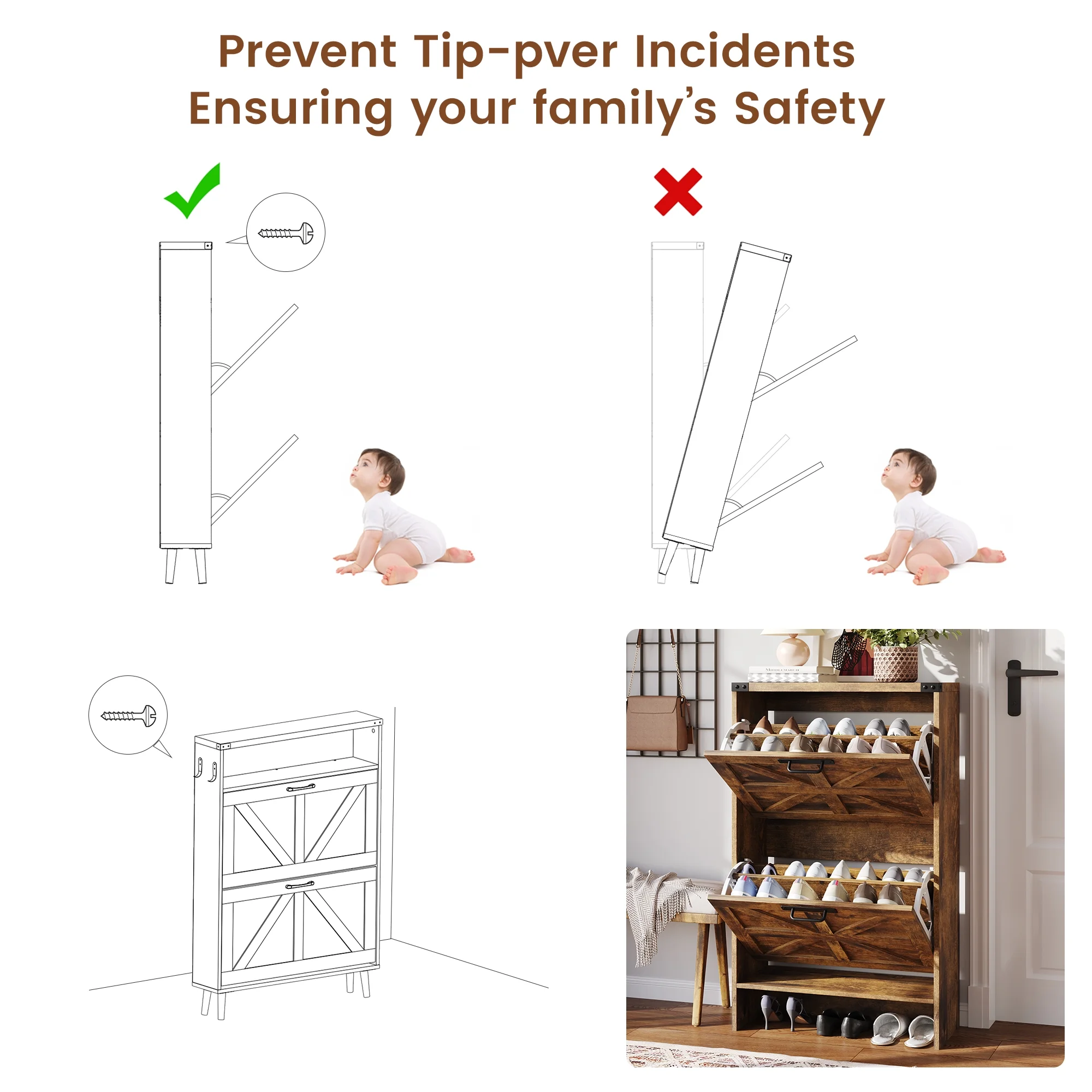 Prevent Tip-pver Incidents
Ensuring your family's Safety