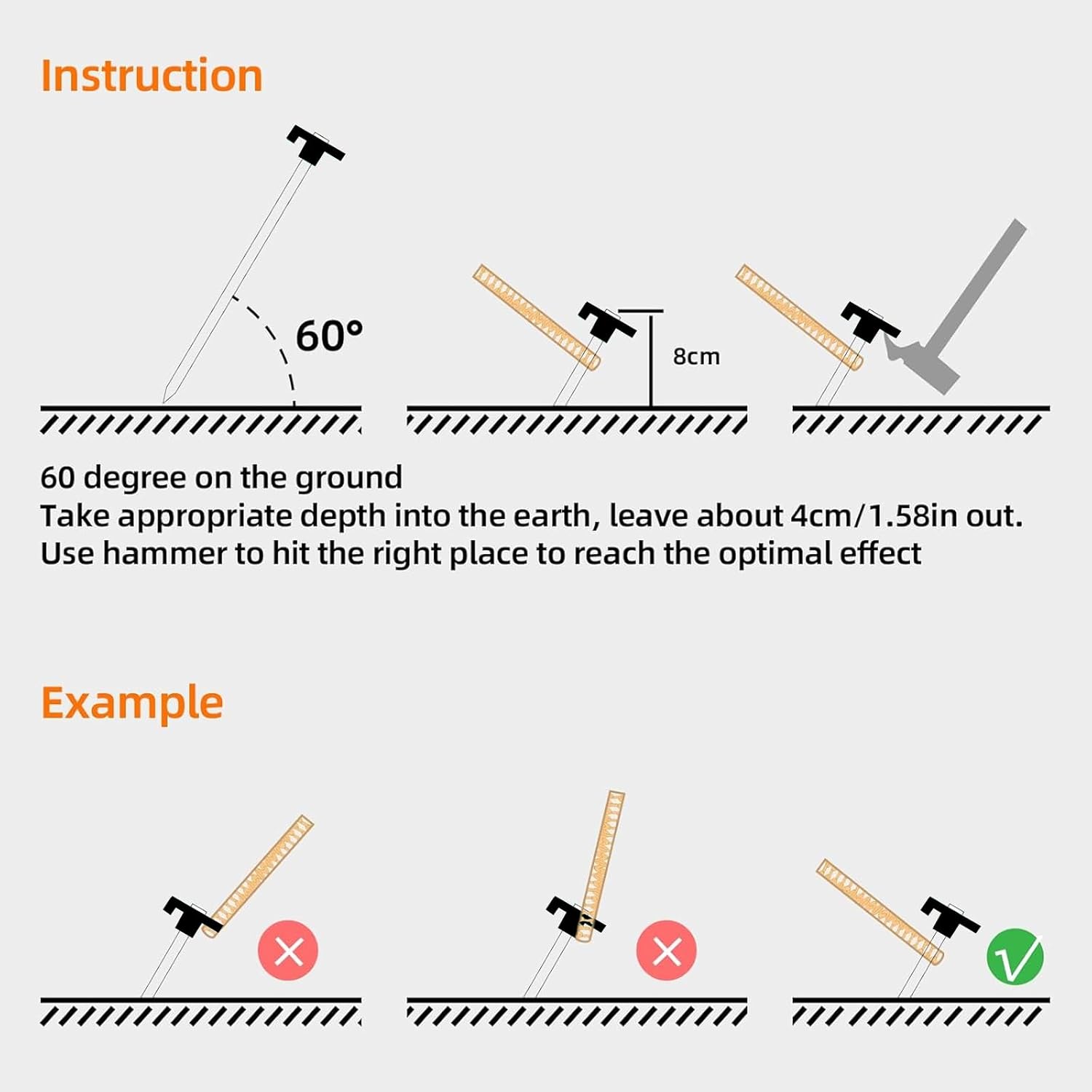 Instruction

60°

8cm

60 degree on the ground
Take appropriate depth into the earth, leave about 4cm/1.58in out.
Use hammer to hit the right place to reach the optimal effect

Example