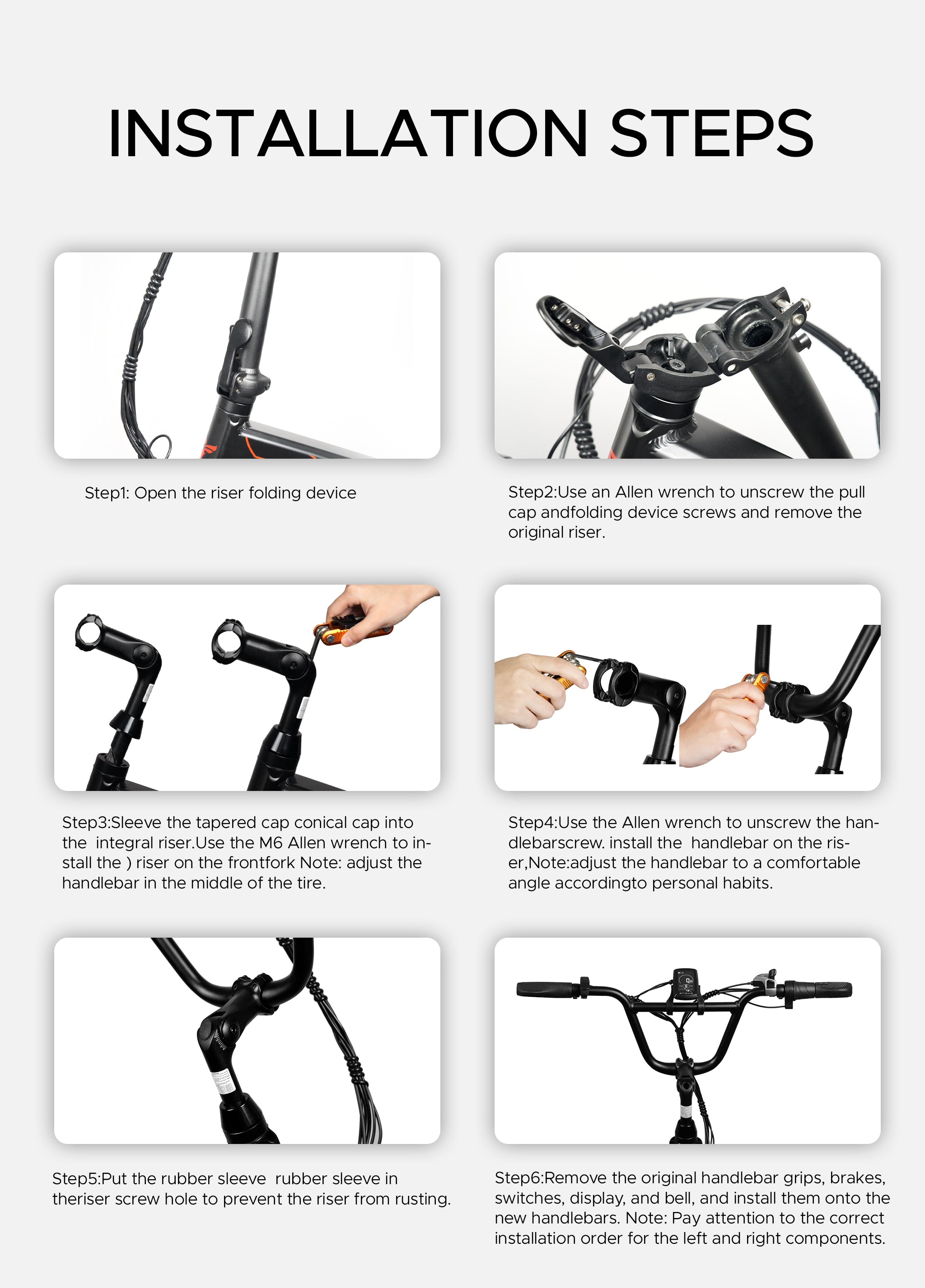 INSTALLATION STEPS

Step1: Open the riser folding device

Step2:Use an Allen wrench to unscrew the pull cap andfolding device screws and remove the original riser.

Step3:Sleeve the tapered cap conical cap into the integral riser.Use the M6 Allen wrench to install the ) riser on the frontfork Note: adjust the handlebar in the middle of the tire.

Step4:Use the Allen wrench to unscrew the handlebarscrew. install the handlebar on the riser,Note:adjust the handlebar to a comfortable angle accordingto personal habits.

Step5:Put the rubber sleeve rubber sleeve in theriser screw hole to prevent the riser from rusting.

Step6:Remove the original handlebar grips, brakes, switches, display, and bell, and install them onto the new handlebars. Note: Pay attention to the correct installation order for the left and right components.