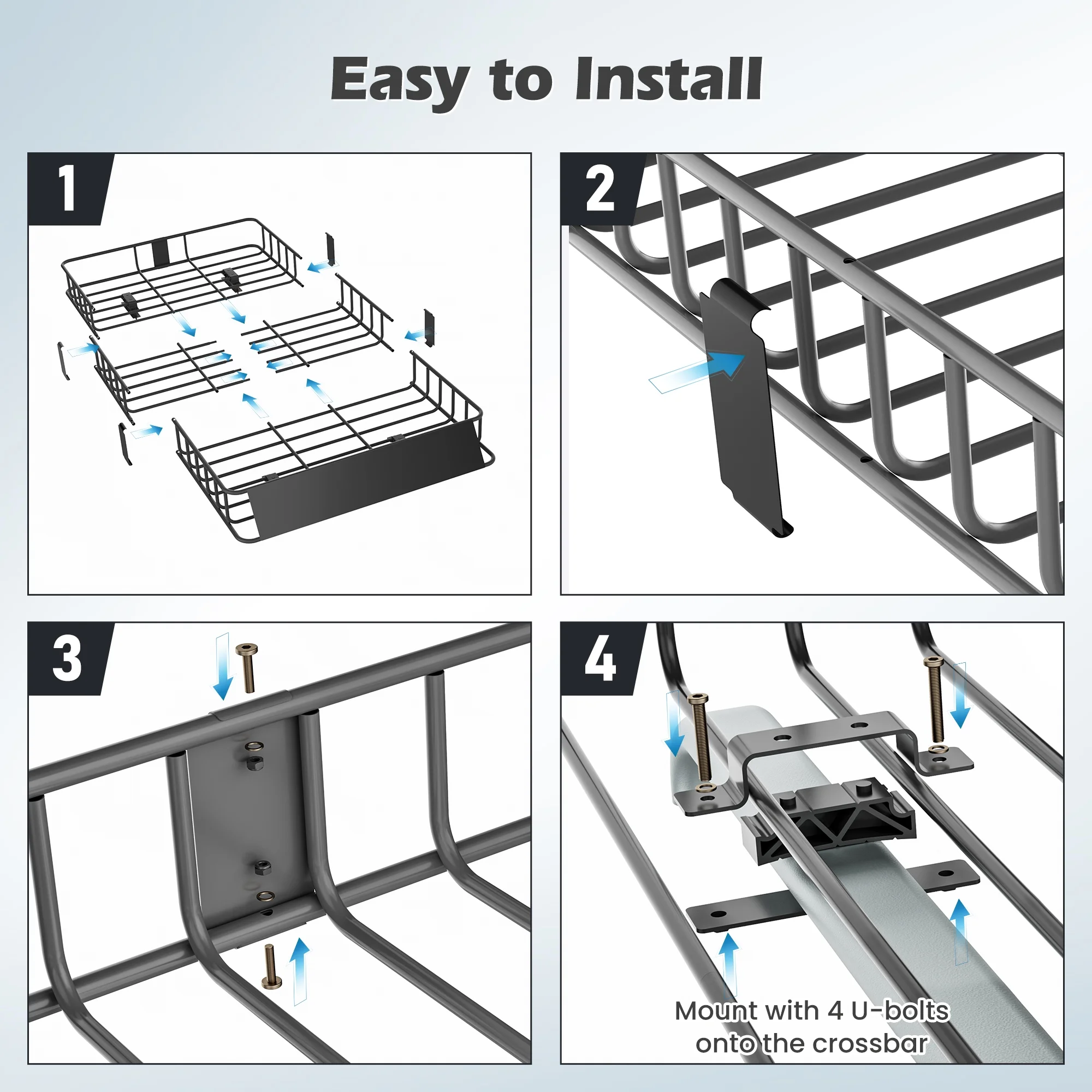 Easy to Install

1

2

3

4

Mount with 4 U-bolts onto the crossbar