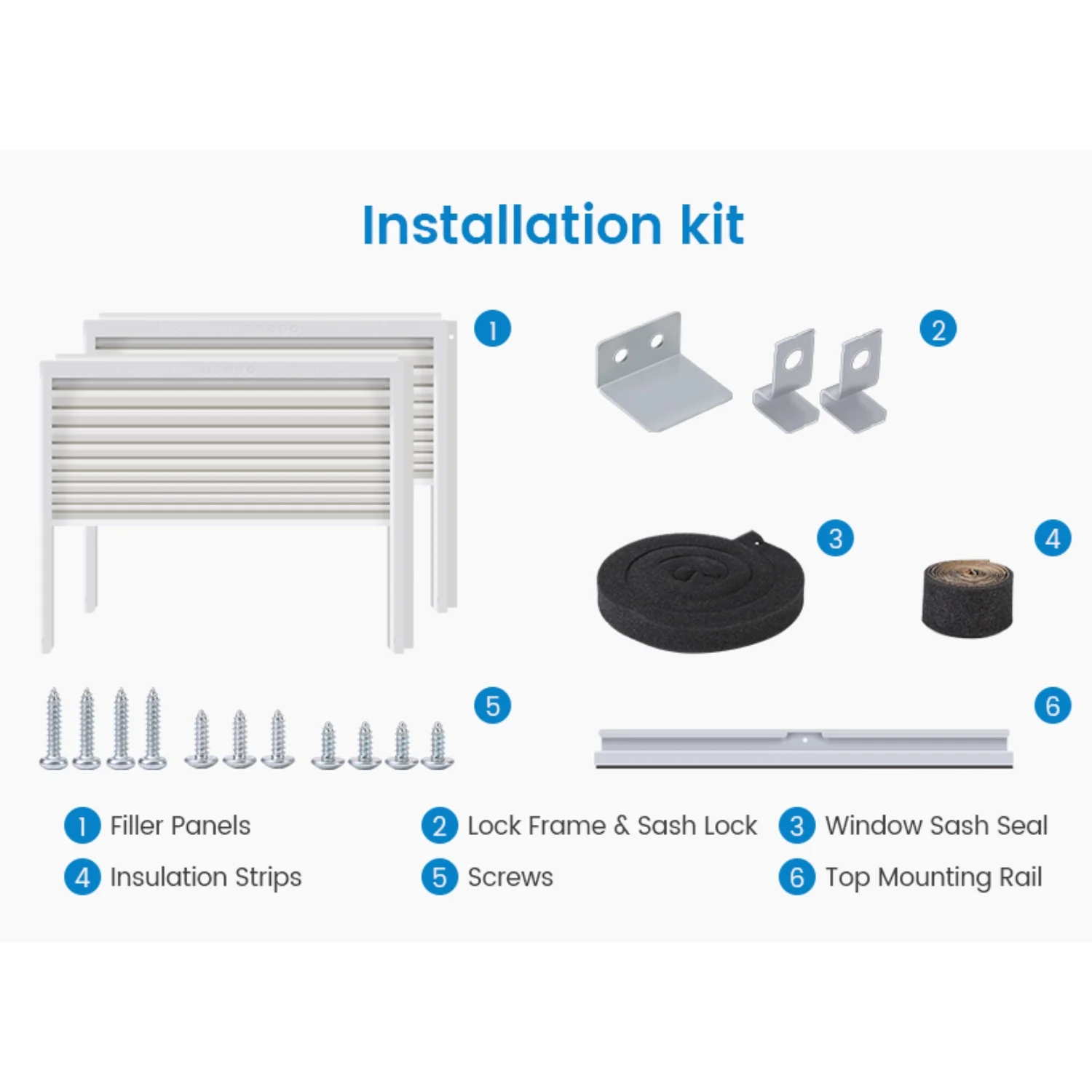 Installation kit

1

2

3

4

5

6

1 Filler Panels

2 Lock Frame & Sash Lock

3 Window Sash Seal

4 Insulation Strips

5 Screws

6 Top Mounting Rail