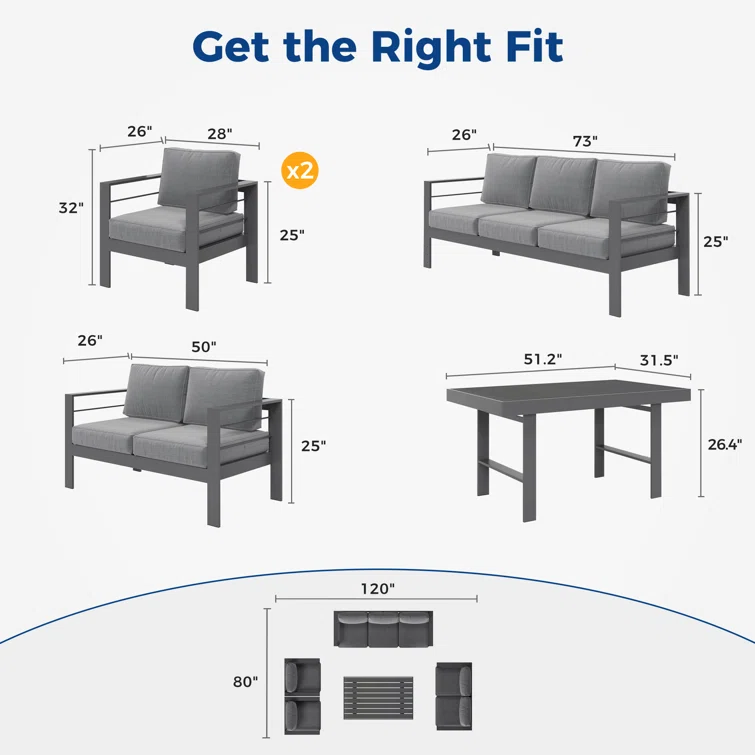 Get the Right Fit

26"
28"
x2
32"
25"

26"
73"
25"

26"
50"
25"

51.2"
31.5"
26.4"

120"
80"