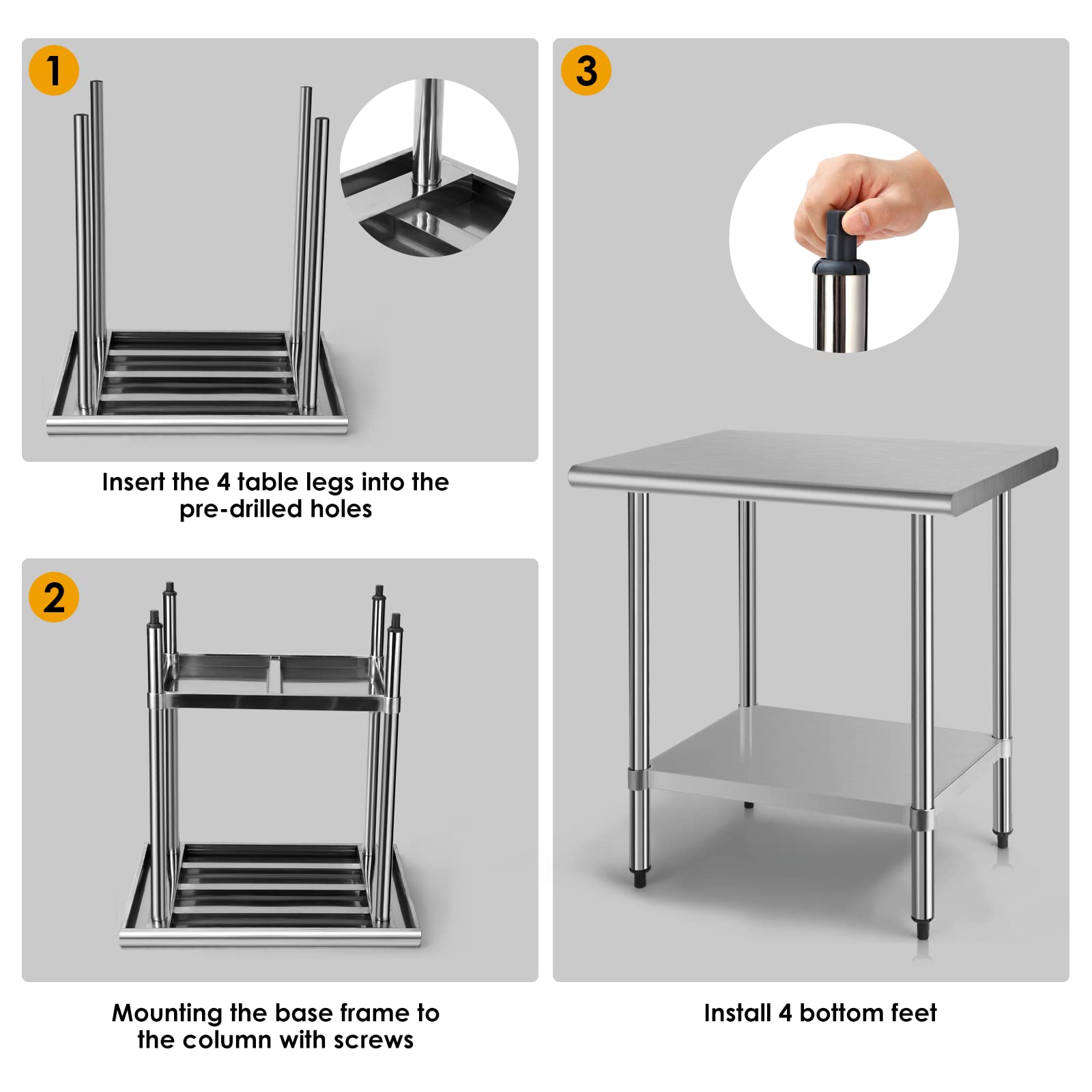 1

Insert the 4 table legs into the pre-drilled holes

2

Mounting the base frame to the column with screws

3

Install 4 bottom feet