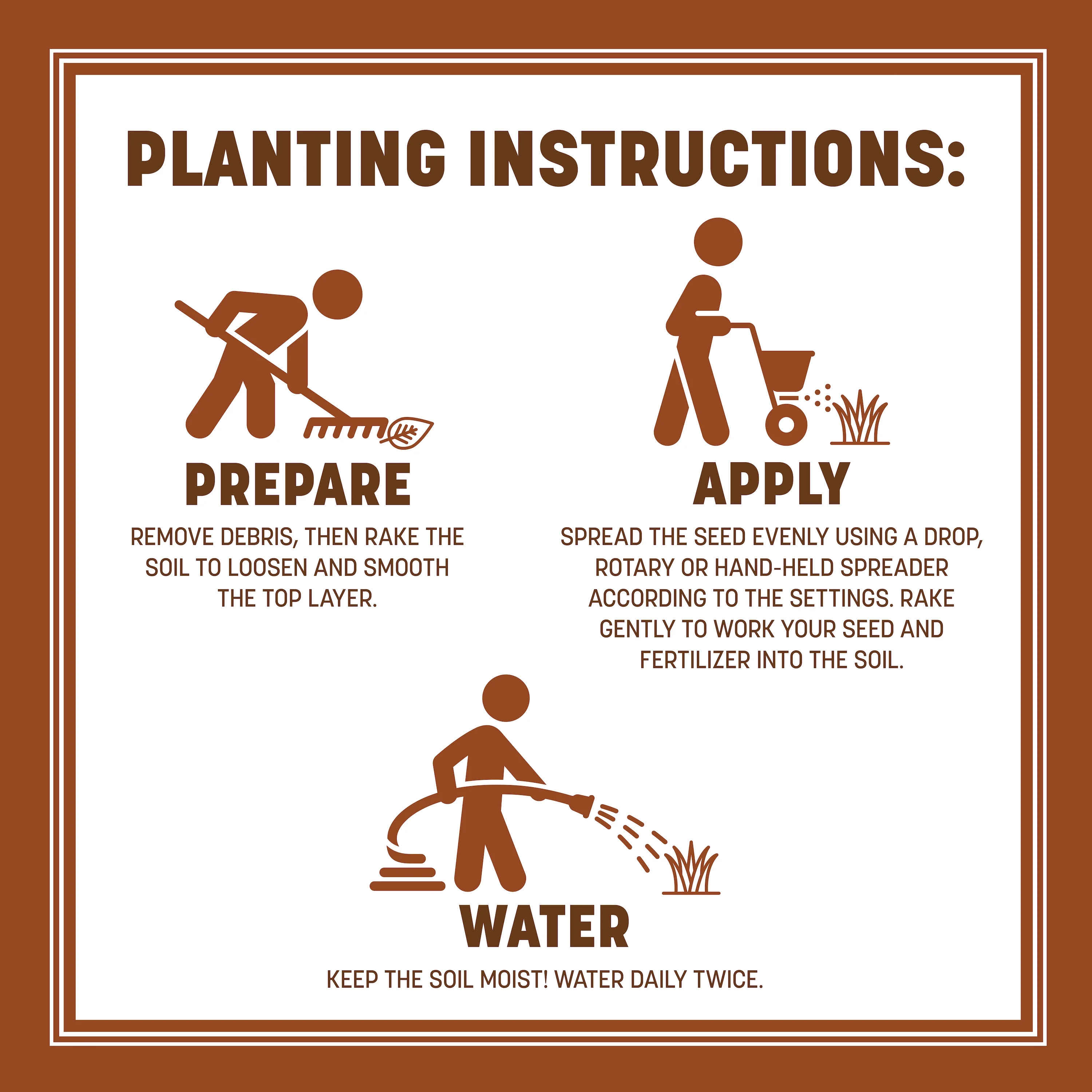 PLANTING INSTRUCTIONS:

PREPARE

REMOVE DEBRIS, THEN RAKE THE SOIL TO LOOSEN AND SMOOTH THE TOP LAYER.

APPLY

SPREAD THE SEED EVENLY USING A DROP, ROTARY OR HAND-HELD SPREADER ACCORDING TO THE SETTINGS. RAKE GENTLY TO WORK YOUR SEED AND FERTILIZER INTO THE SOIL.

WATER

KEEP THE SOIL MOIST! WATER DAILY TWICE.