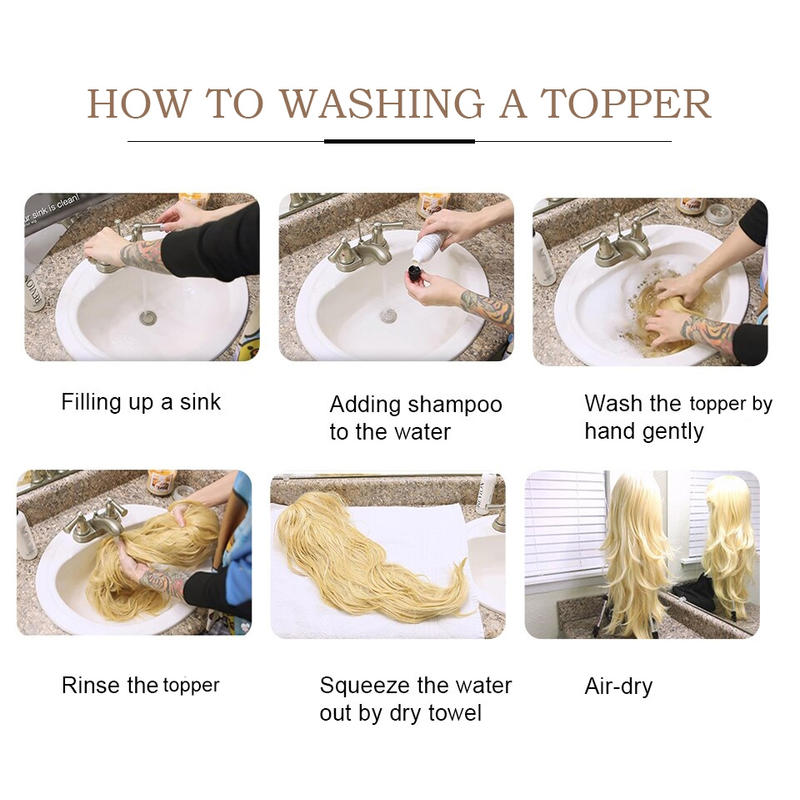 HOW TO WASHING A TOPPER

ur sink is clean!

Filling up a sink

Adding shampoo to the water

Wash the topper by hand gently

Rinse the topper

Squeeze the water out by dry towel

Air-dry