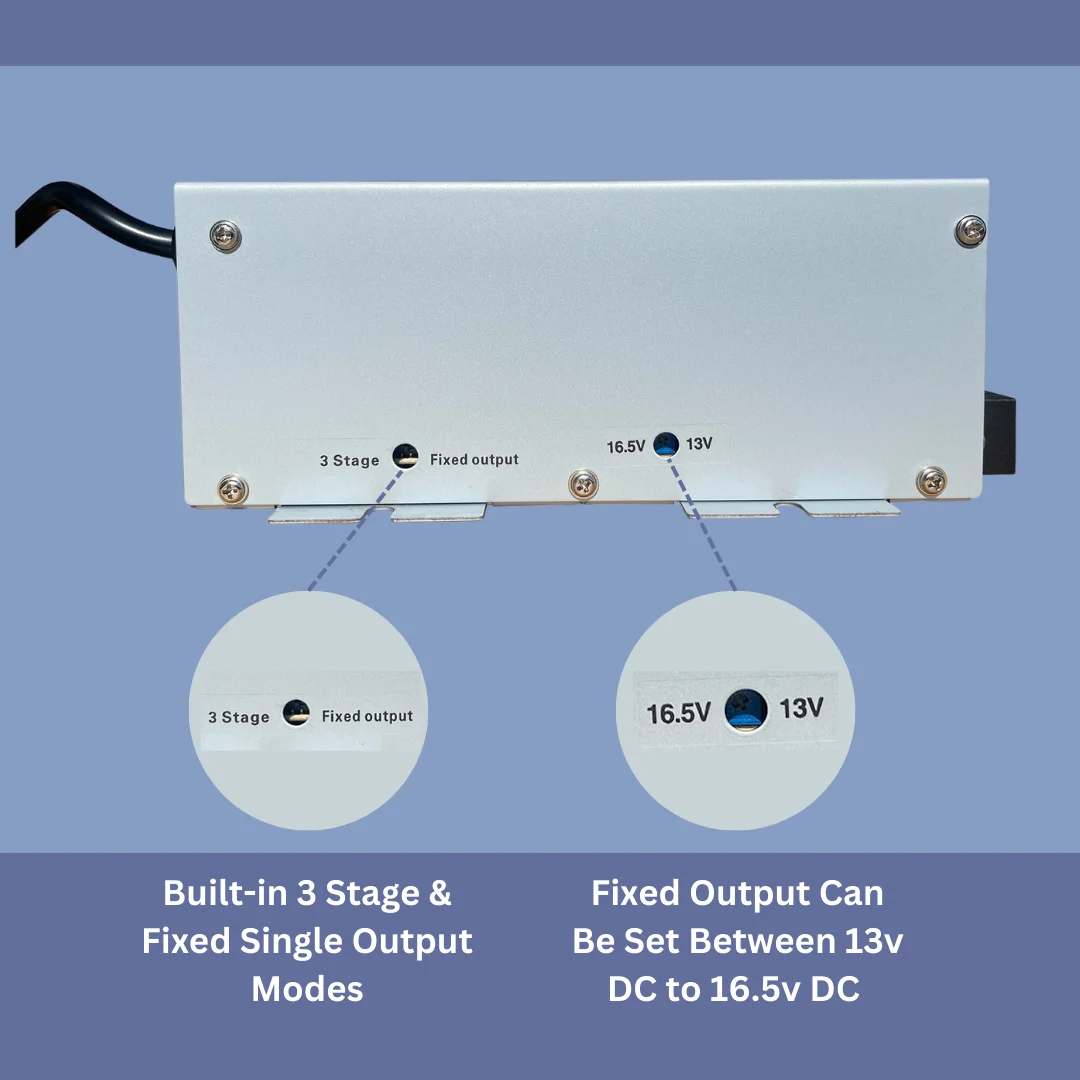 3 Stage Fixed output

16.5V 13V

3 Stage Fixed output

16.5V 13V

Built-in 3 Stage & Fixed Single Output Modes

Fixed Output Can Be Set Between 13v DC to 16.5v DC