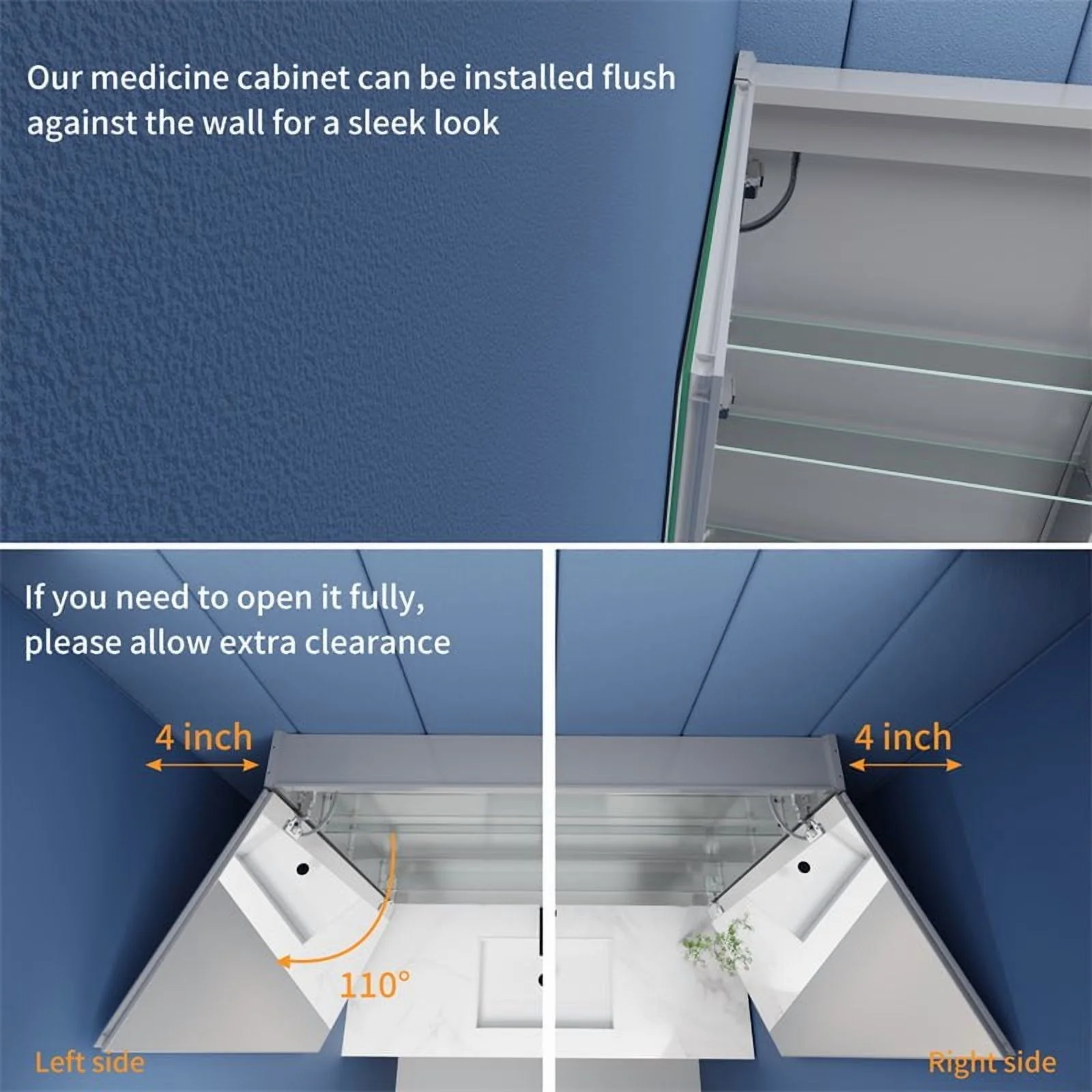 Our medicine cabinet can be installed flush against the wall for a sleek look

If you need to open it fully, please allow extra clearance

4 inch

4 inch

110°

Left side

Right side