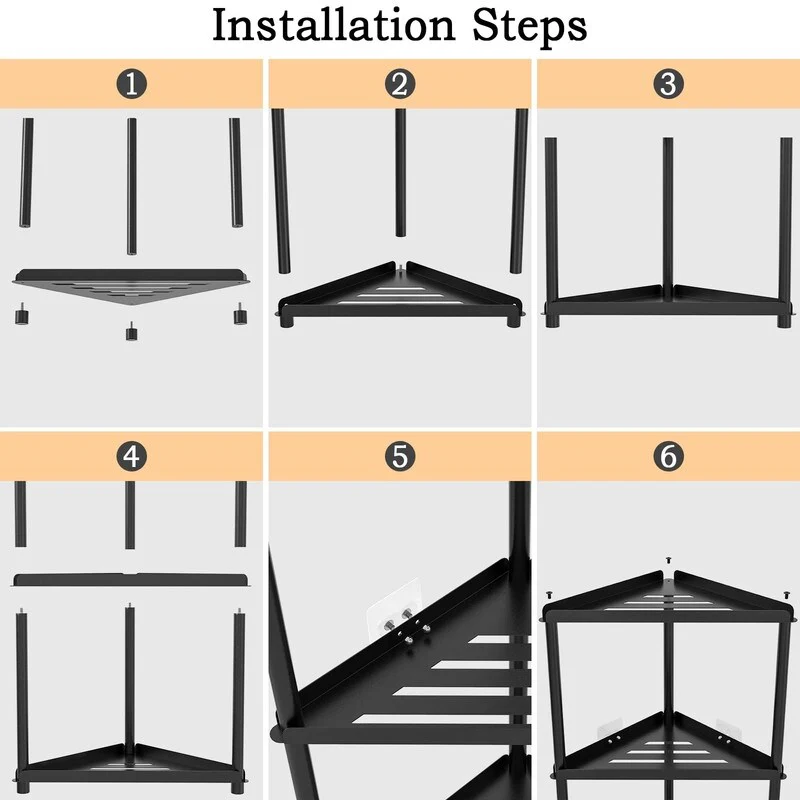 Installation Steps

1

2

3

4

5

6