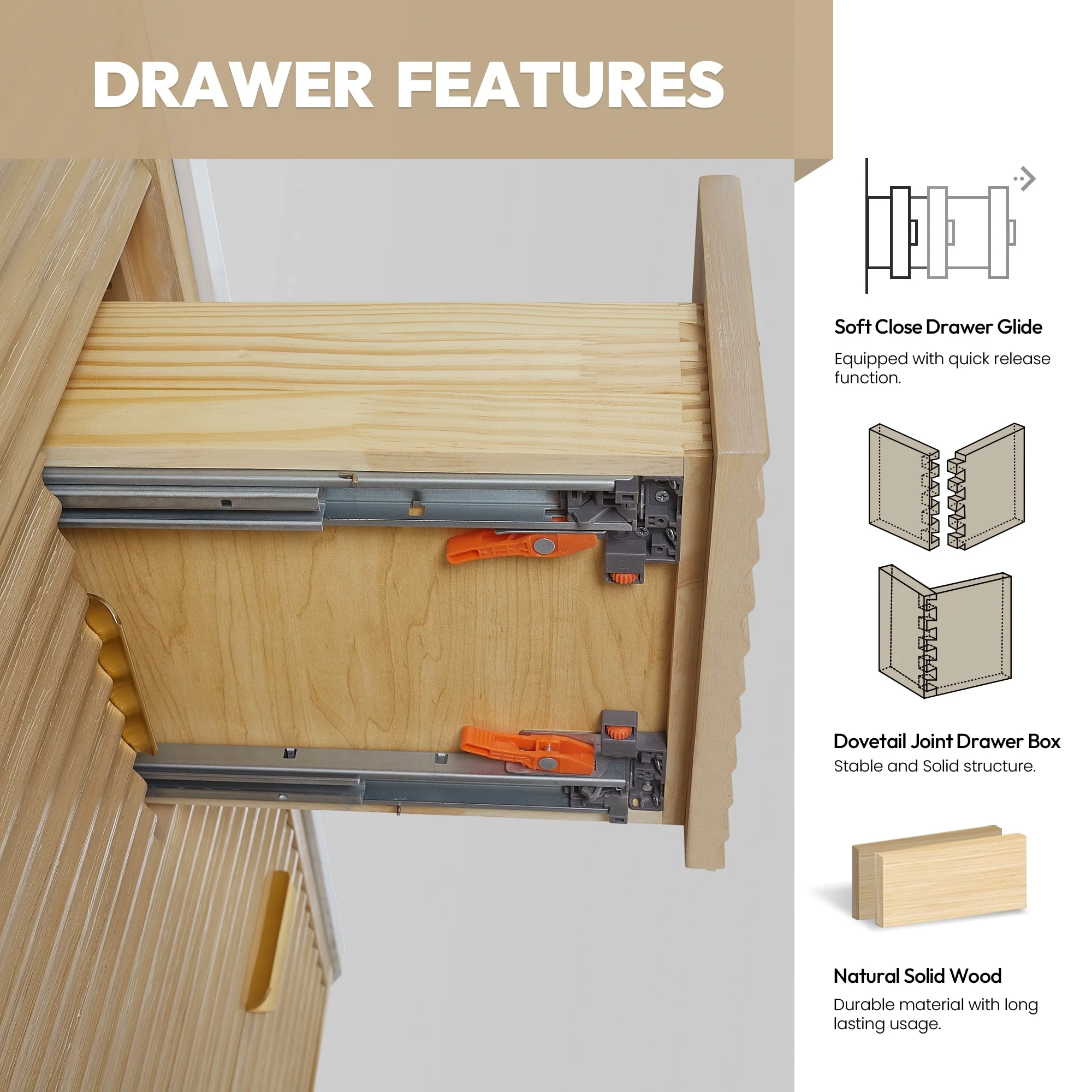 DRAWER FEATURES

Soft Close Drawer Glide

Equipped with quick release function.

Dovetail Joint Drawer Box

Stable and Solid structure.

Natural Solid Wood

Durable material with long lasting usage.