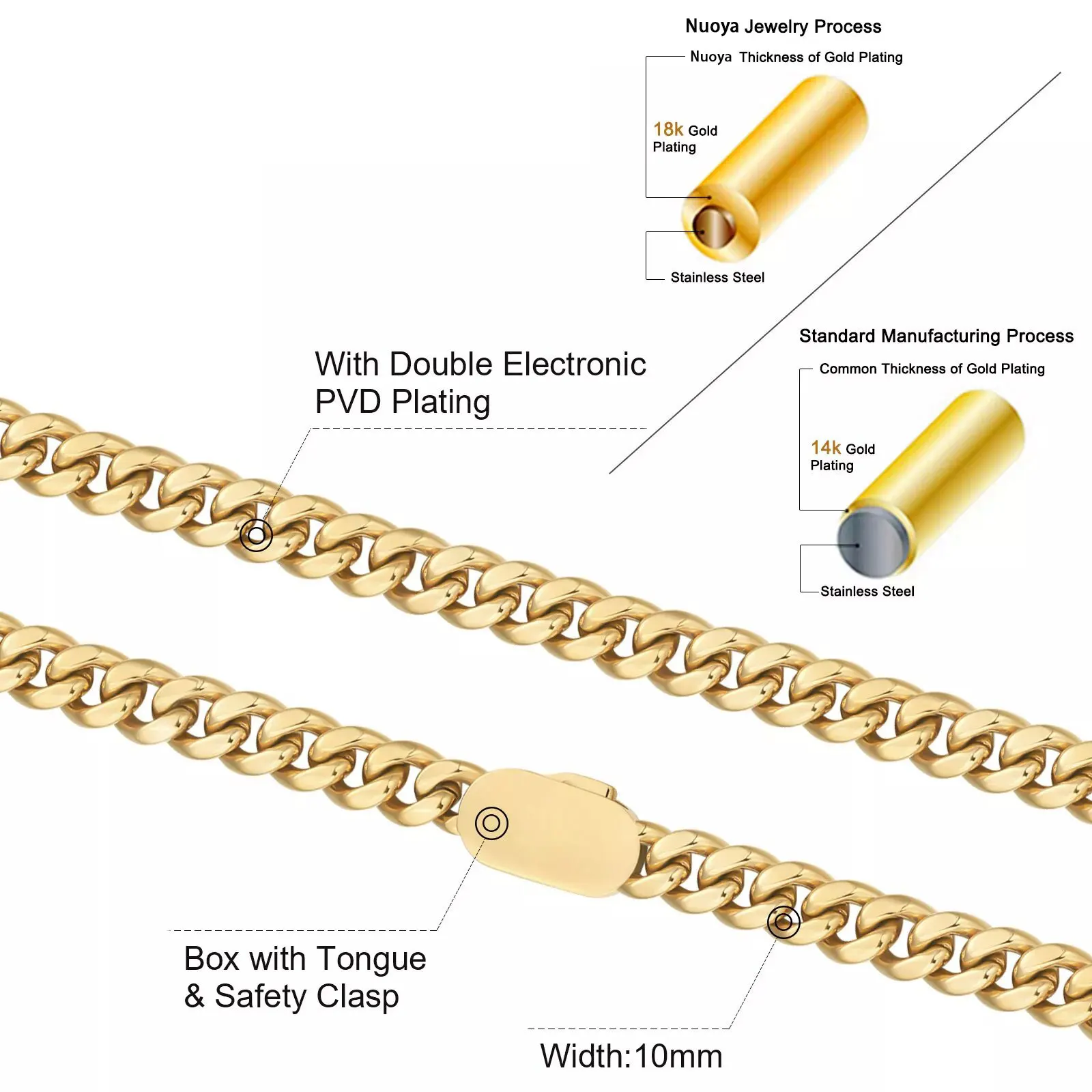 Nuoya Jewelry Process

Nuoya Thickness of Gold Plating

18k Gold Plating

Stainless Steel

Standard Manufacturing Process

Common Thickness of Gold Plating

14k Gold Plating

Stainless Steel

With Double Electronic PVD Plating

Box with Tongue & Safety Clasp

Width:10mm