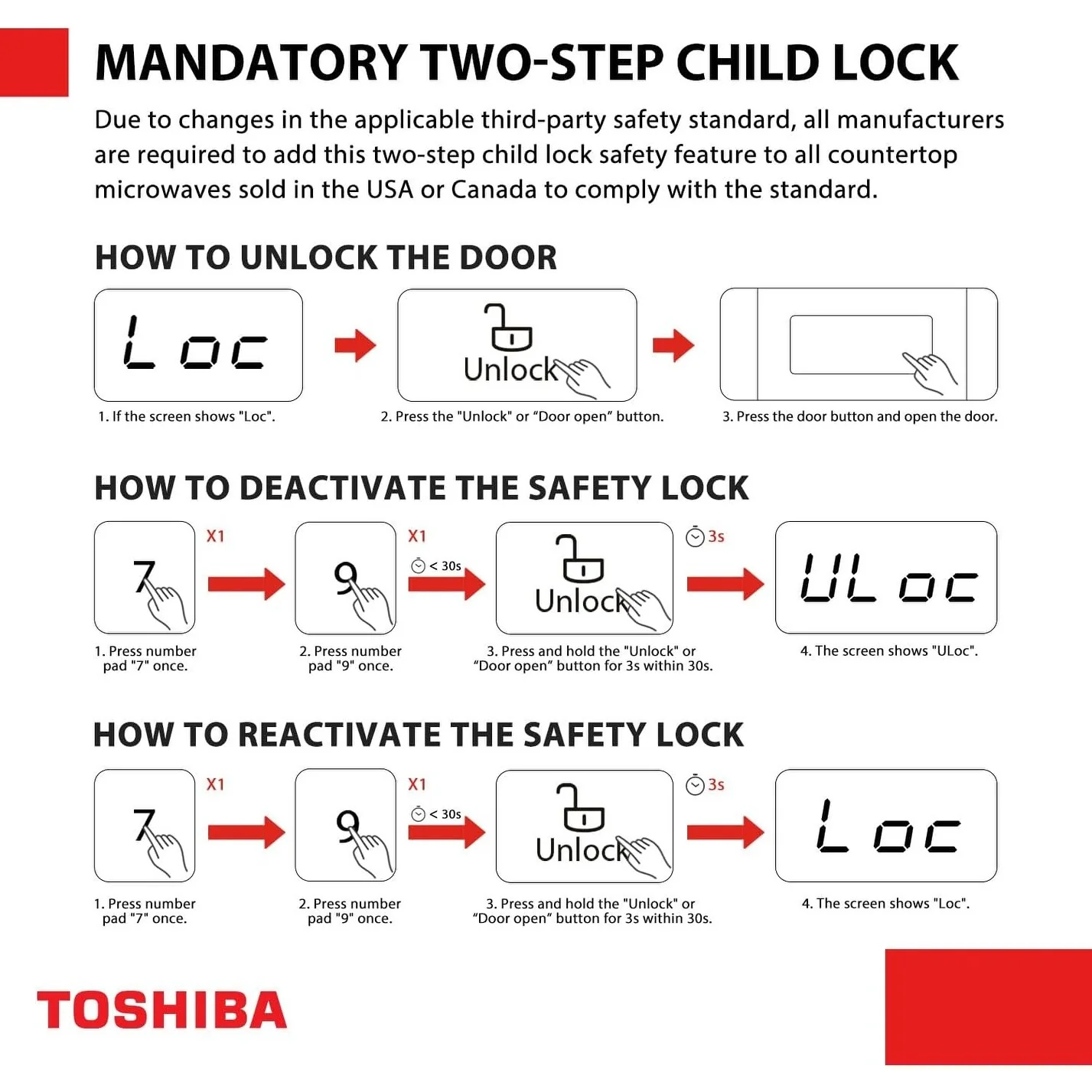 MANDATORY TWO-STEP CHILD LOCK

Due to changes in the applicable third-party safety standard, all manufacturers are required to add this two-step child lock safety feature to all countertop microwaves sold in the USA or Canada to comply with the standard.

HOW TO UNLOCK THE DOOR

Loc

Unlock

1. If the screen shows "Loc".

2. Press the "Unlock" or “Door open” button.

3. Press the door button and open the door.

HOW TO DEACTIVATE THE SAFETY LOCK

7

X1

9

X1

< 30s

Unlock

3s

ULoc

1. Press number pad "7" once.

2. Press number pad "9" once.

3. Press and hold the "Unlock" or “Door open” button for 3s within 30s.

4. The screen shows "ULoc".

HOW TO REACTIVATE THE SAFETY LOCK

7

X1

9

X1

< 30s

Unlock

3s

Loc

1. Press number pad "7" once.

2. Press number pad "9" once.

3. Press and hold the "Unlock" or “Door open” button for 3s within 30s.

4. The screen shows "Loc".

TOSHIBA